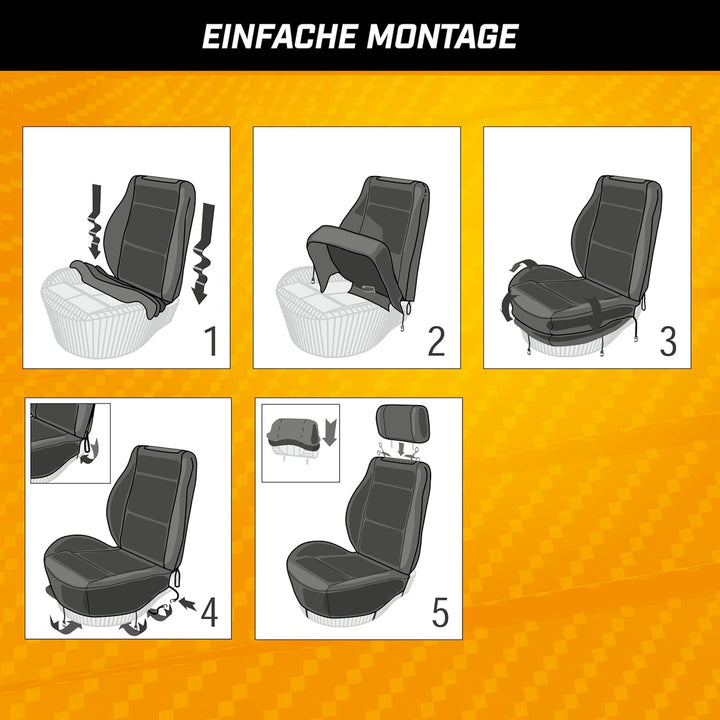 EINFACHE MONTAGE

1

2

3

4

5