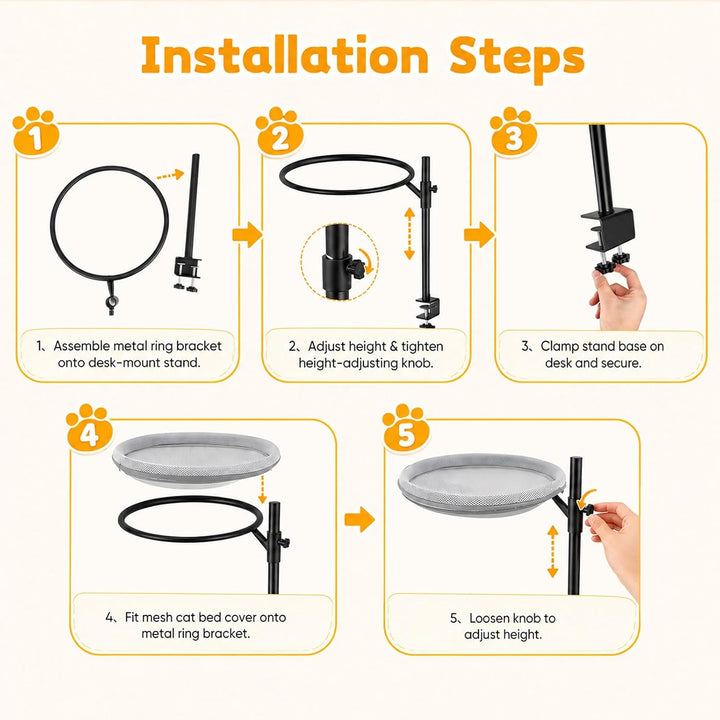 Installation Steps

1

1、Assemble metal ring bracket onto desk-mount stand.

2

2、Adjust height & tighten height-adjusting knob.

3

3、Clamp stand base on desk and secure.

4

4、Fit mesh cat bed cover onto metal ring bracket.

5

5、Loosen knob to adjust height.