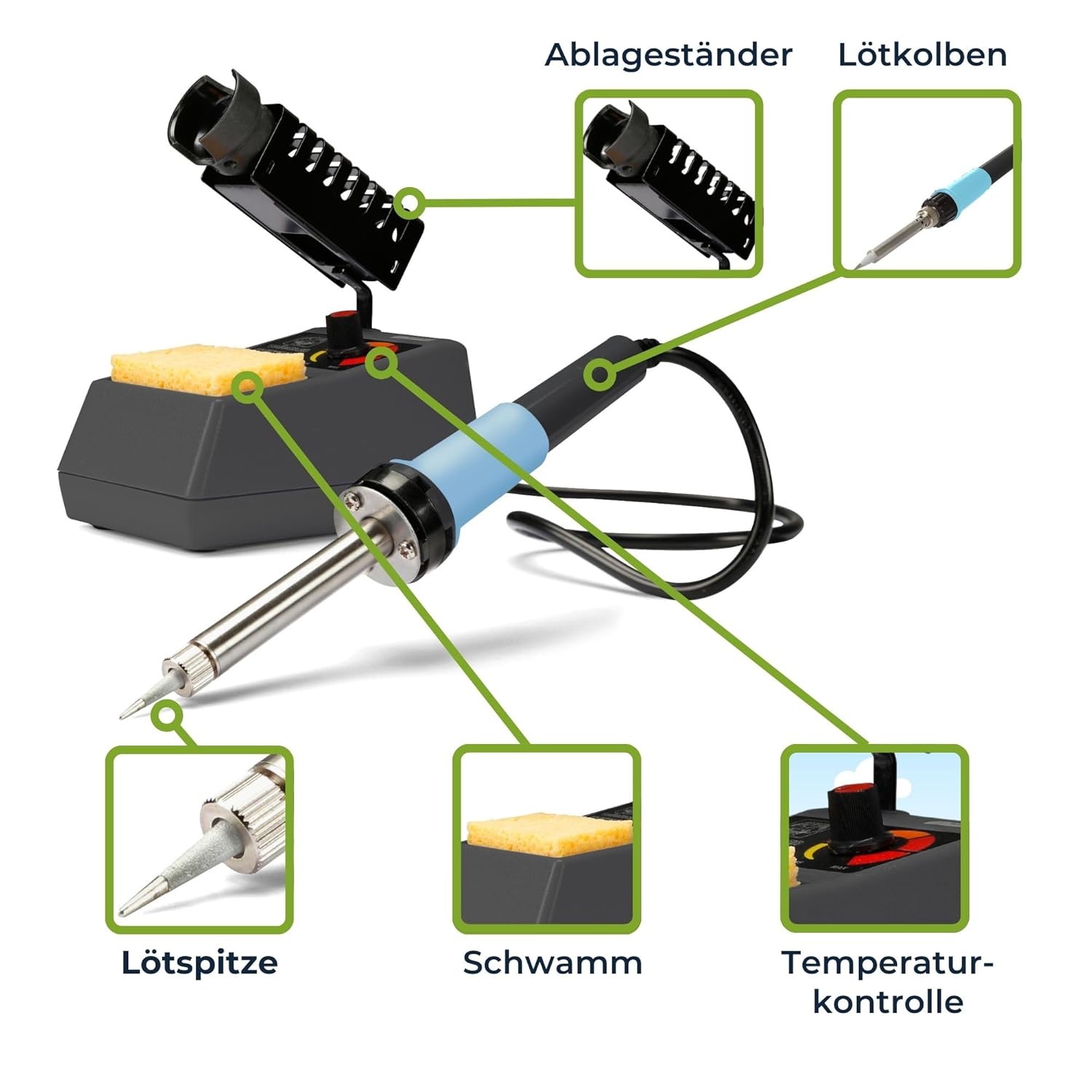 Ablageständer

Lötkolben

Lötspitze

Schwamm

Temperaturkontrolle