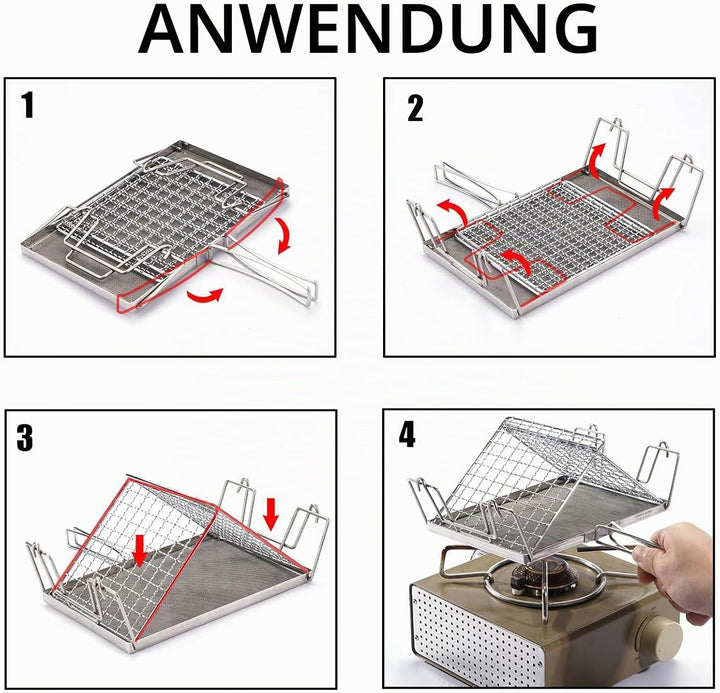 ANWENDUNG

1

2

3

4