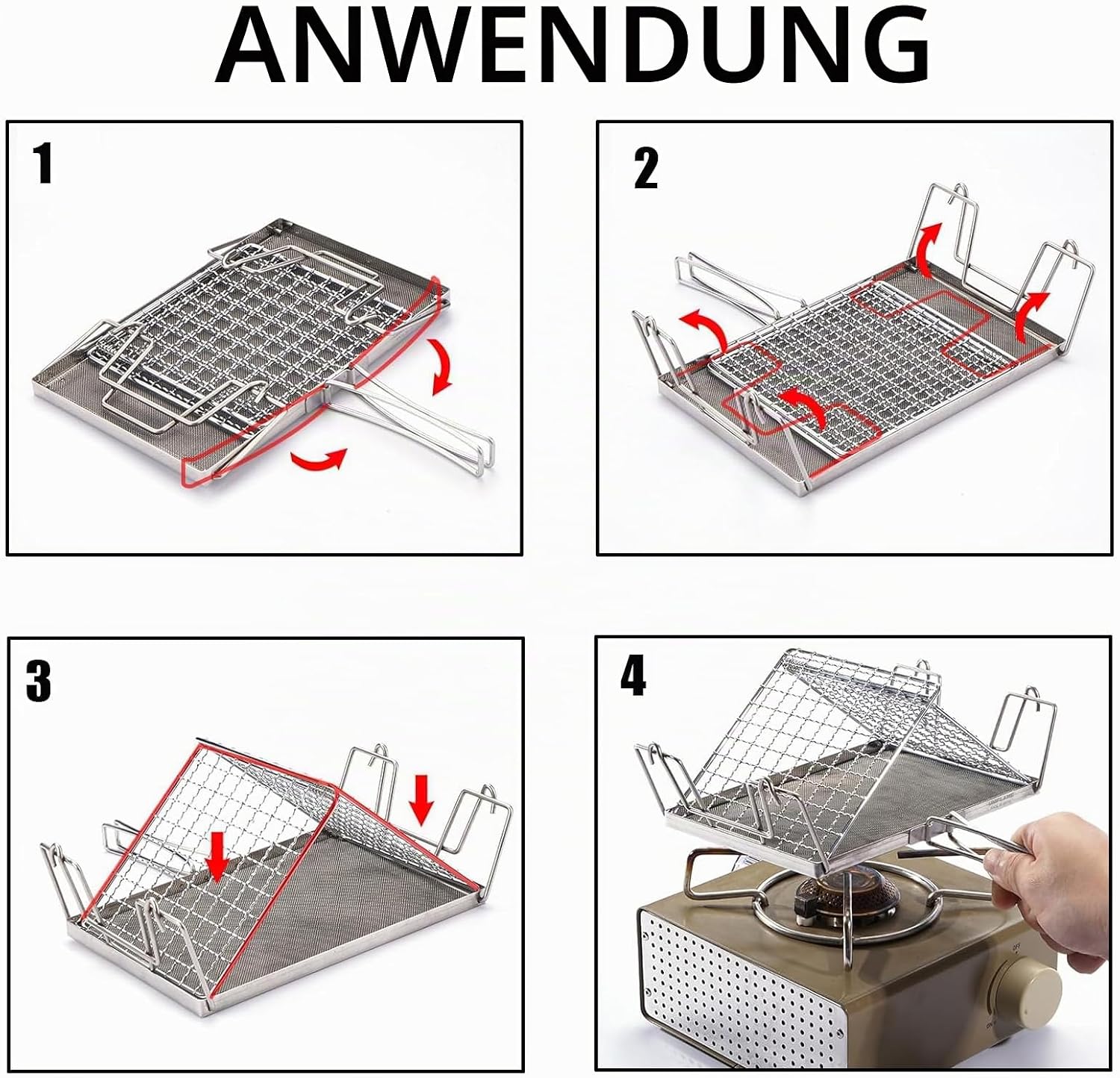 ANWENDUNG

1

2

3

4