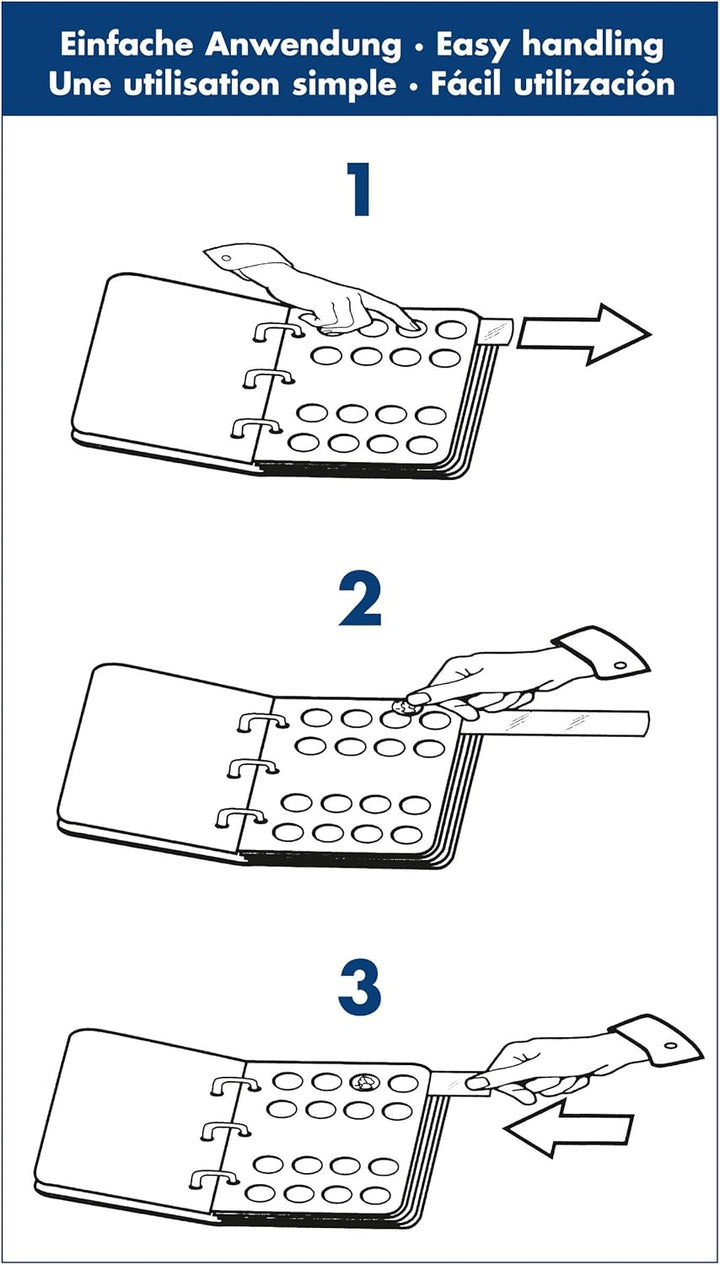 Einfache Anwendung • Easy handling
Une utilisation simple • Fácil utilización

1

2

3