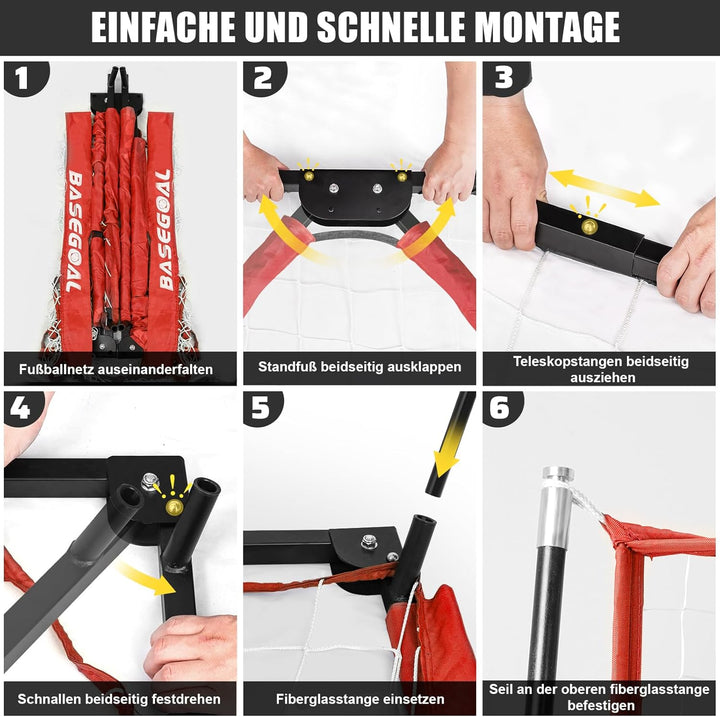 EINFACHE UND SCHNELLE MONTAGE

1

BASEGOAL

BASEGOAL

Fußballnetz auseinanderfalten

2

Standfuß beidseitig ausklappen

3

Teleskopstangen beidseitig ausziehen

4

Schnallen beidseitig festdrehen

5

Fiberglasstange einsetzen

6

Seil an der oberen fiberglasstange befestigen