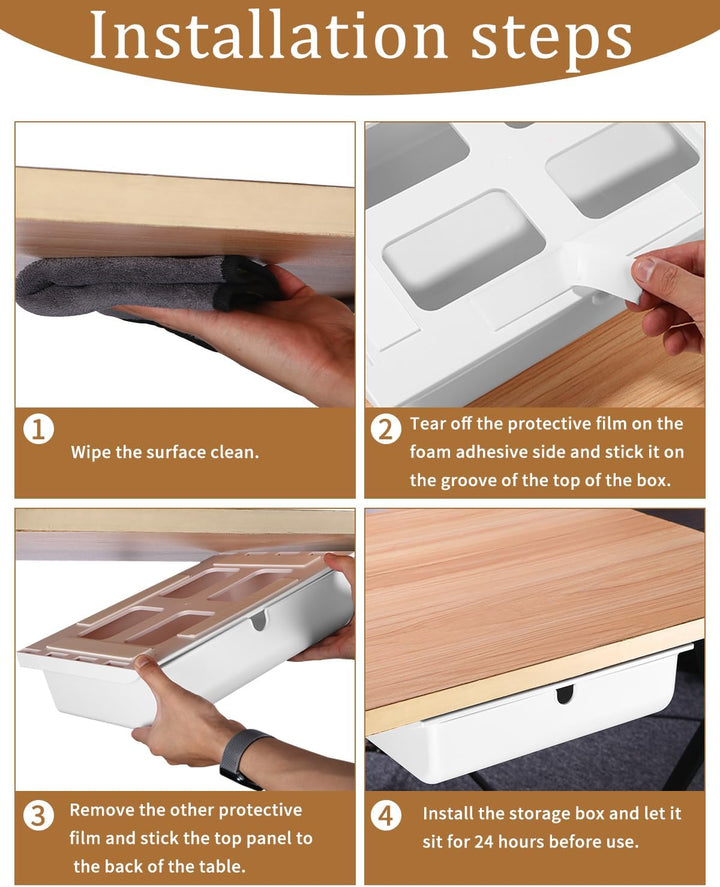 Installation steps

1 Wipe the surface clean.

2 Tear off the protective film on the foam adhesive side and stick it on the groove of the top of the box.

3 Remove the other protective film and stick the top panel to the back of the table.

4 Install the storage box and let it sit for 24 hours before use.