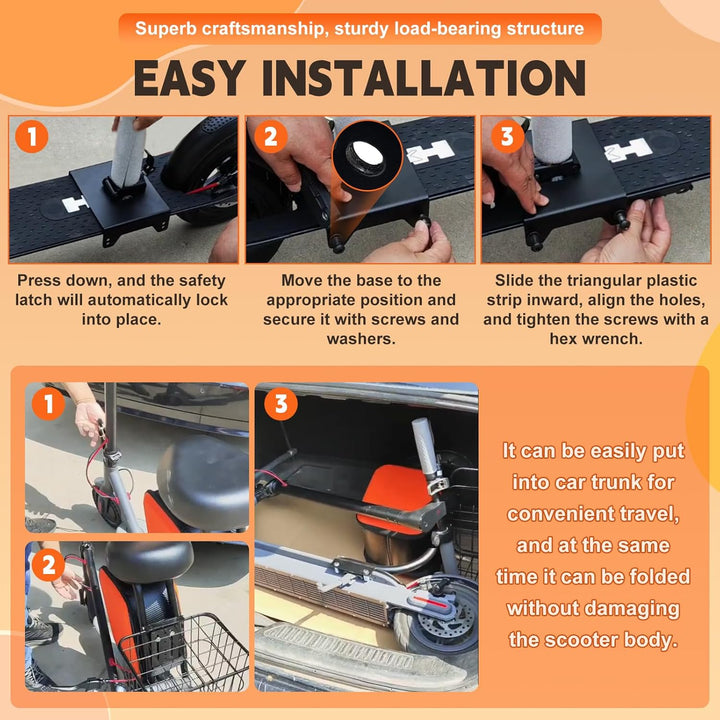 Superb craftsmanship, sturdy load-bearing structure

EASY INSTALLATION

1

Press down, and the safety latch will automatically lock into place.

2

Move the base to the appropriate position and secure it with screws and washers.

3

Slide the triangular plastic strip inward, align the holes, and tighten the screws with a hex wrench.

1

2

3

It can be easily put into car trunk for convenient travel, and at the same time it can be folded without damaging the scooter body.