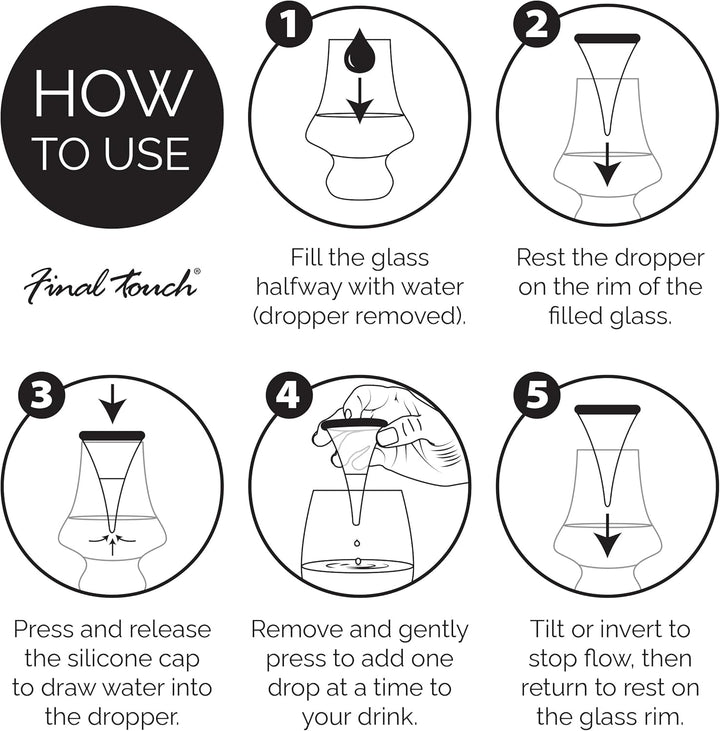 HOW TO USE

Final Touch®

1
Fill the glass halfway with water (dropper removed).

2
Rest the dropper on the rim of the filled glass.

3
Press and release the silicone cap to draw water into the dropper.

4
Remove and gently press to add one drop at a time to your drink.

5
Tilt or invert to stop flow, then return to rest on the glass rim.