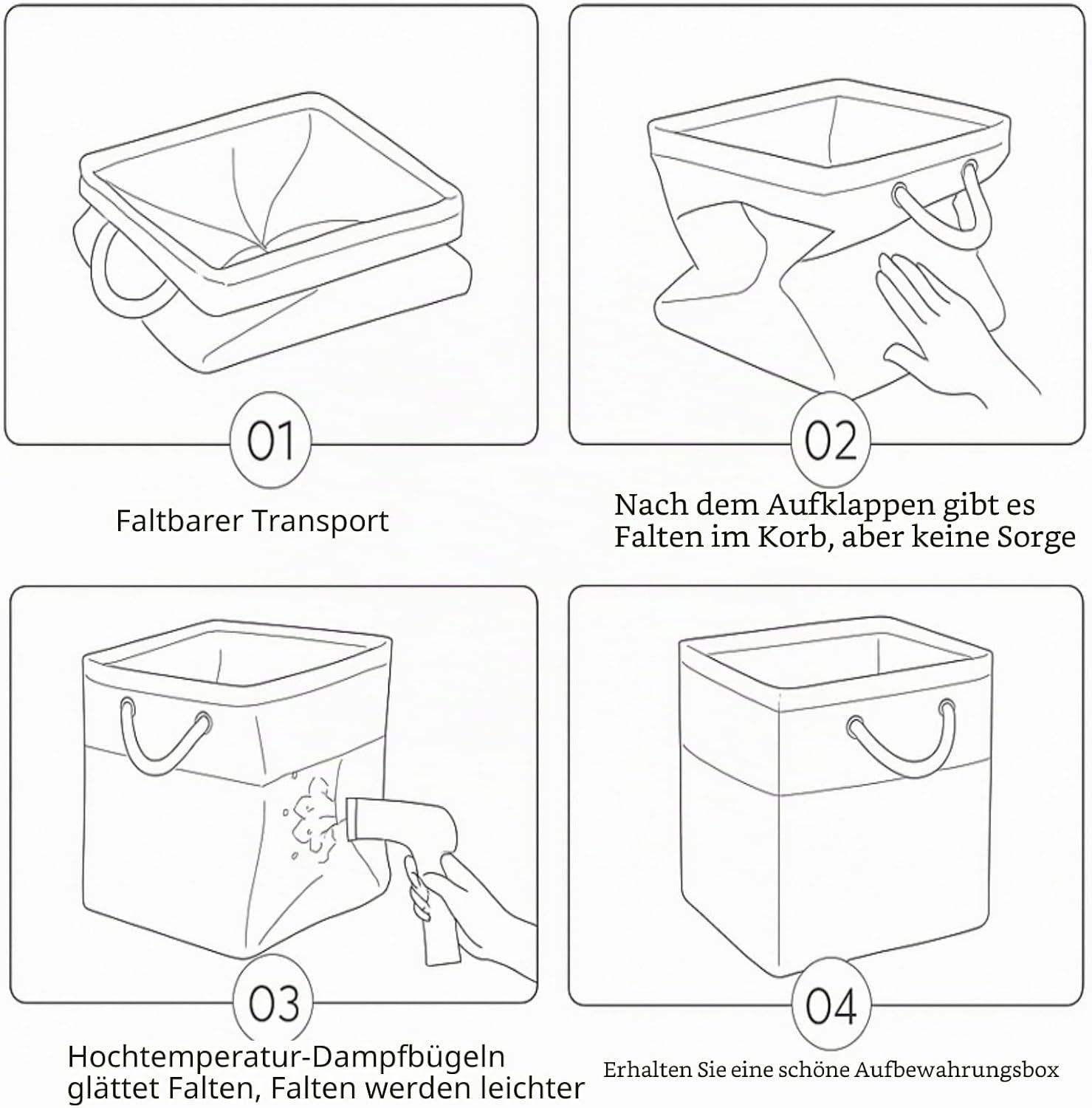 01

Faltbarer Transport

02

Nach dem Aufklappen gibt es Falten im Korb, aber keine Sorge

03

Hochtemperatur-Dampfbügeln glättet Falten, Falten werden leichter

04

Erhalten Sie eine schöne Aufbewahrungsbox