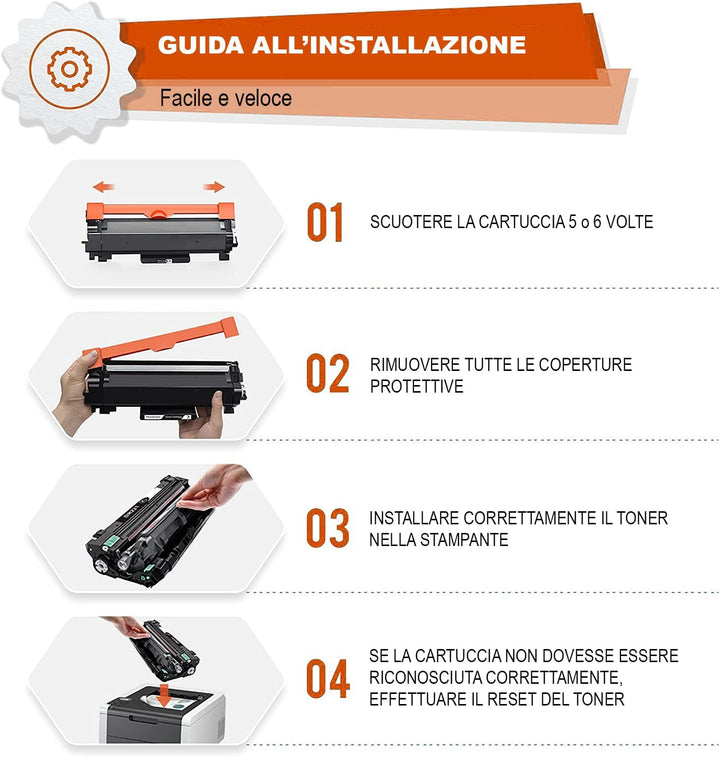 GUIDA ALL'INSTALLAZIONE

Facile e veloce

01 SCUOTERE LA CARTUCCIA 5 o 6 VOLTE

02 RIMUOVERE TUTTE LE COPERTURE PROTETTIVE

03 INSTALLARE CORRETTAMENTE IL TONER NELLA STAMPANTE

04 SE LA CARTUCCIA NON DOVESSE ESSERE RICONOSCIUTA CORRETTAMENTE, EFFETTUARE IL RESET DEL TONER