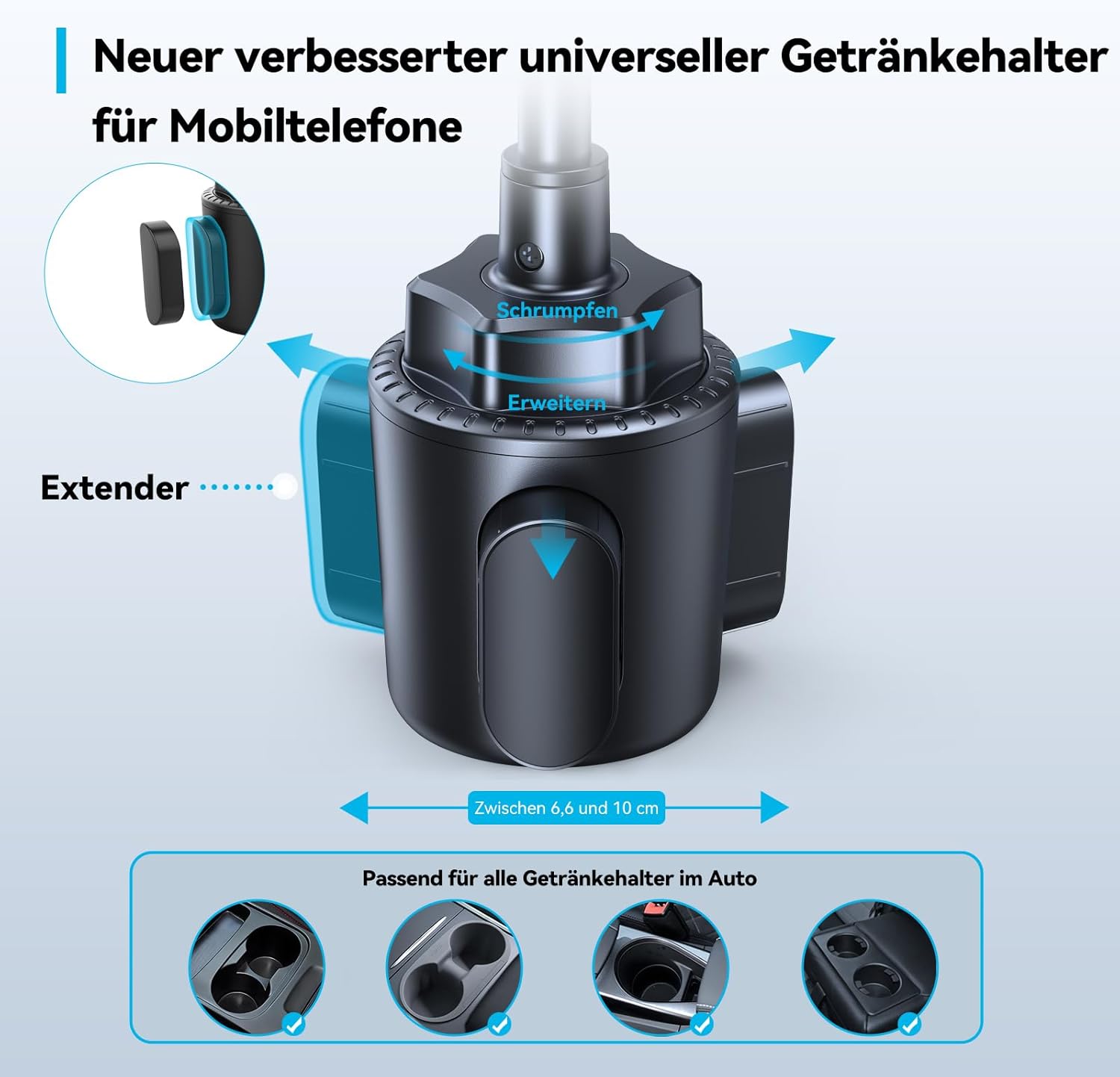 Neuer verbesserter universeller Getränkehalter für Mobiltelefone

Schrumpfen

Erweitern

Extender

Zwischen 6,6 und 10 cm

Passend für alle Getränkehalter im Auto