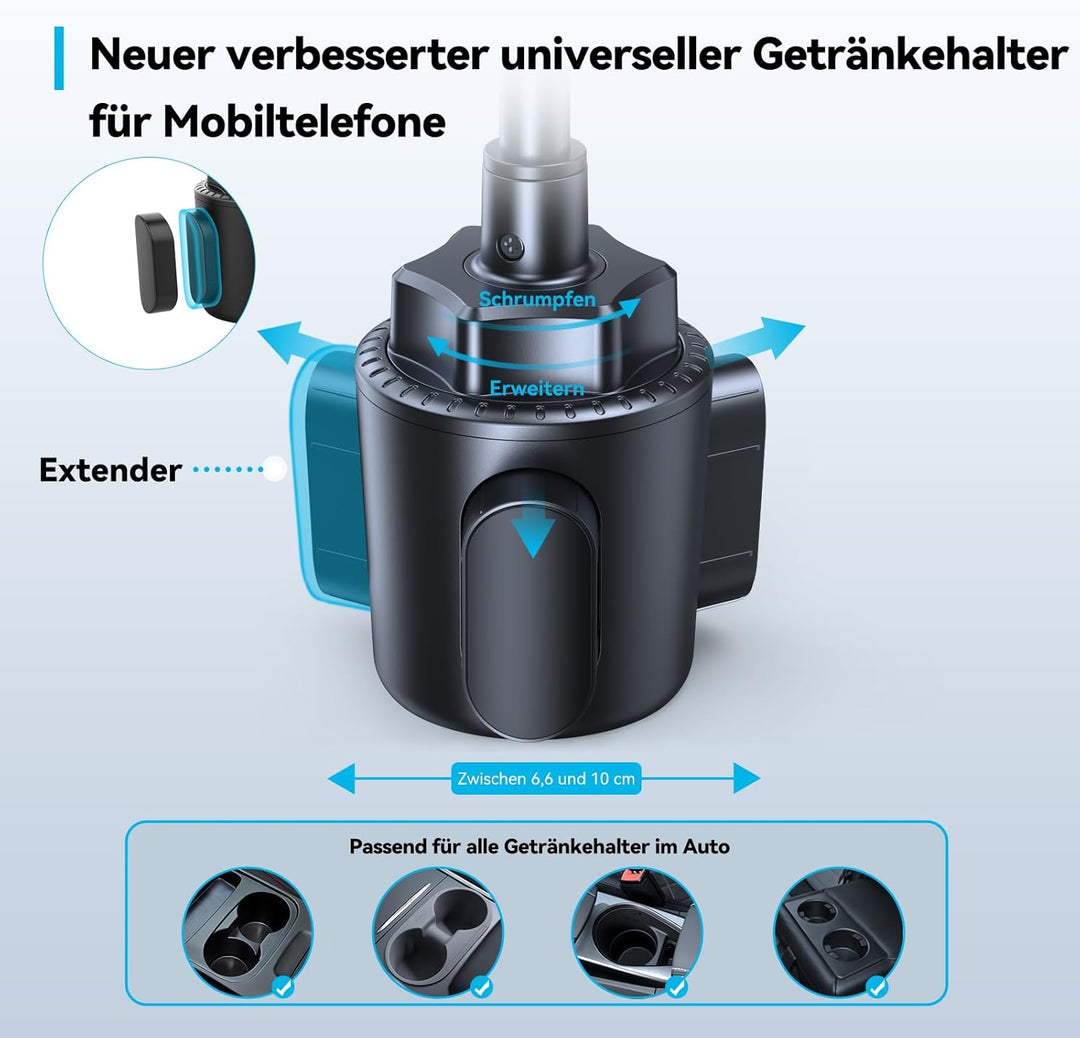 Neuer verbesserter universeller Getränkehalter für Mobiltelefone

Schrumpfen

Erweitern

Extender

Zwischen 6,6 und 10 cm

Passend für alle Getränkehalter im Auto