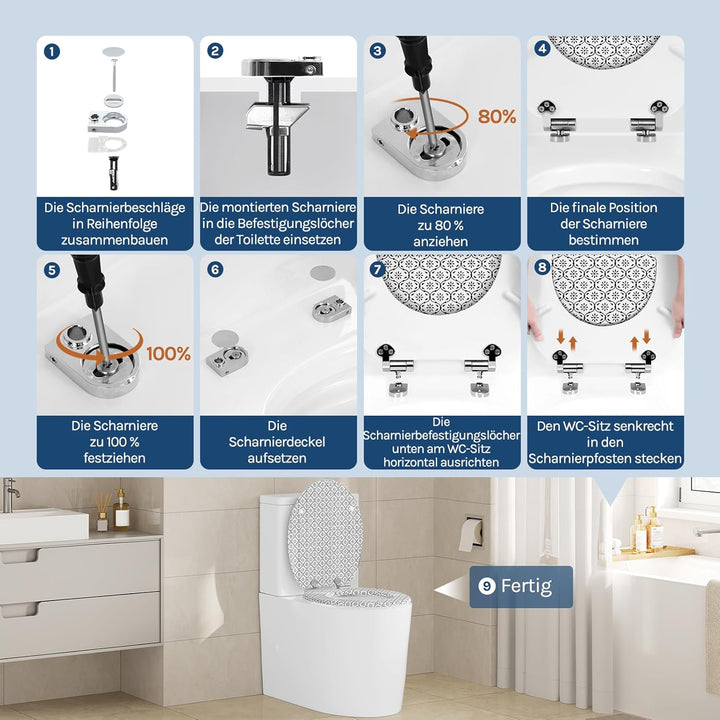 1
Die Scharnierbeschläge in Reihenfolge zusammenbauen

2
Die montierten Scharniere in die Befestigungslöcher der Toilette einsetzen

3
80%
Die Scharniere zu 80 % anziehen

4
Die finale Position der Scharniere bestimmen

5
100%
Die Scharniere zu 100 % festziehen

6
Die Scharnierdeckel aufsetzen

7
Die Scharnierbefestigungslöcher unten am WC-Sitz horizontal ausrichten

8
Den WC-Sitz senkrecht in den Scharnierpfosten stecken

9 Fertig