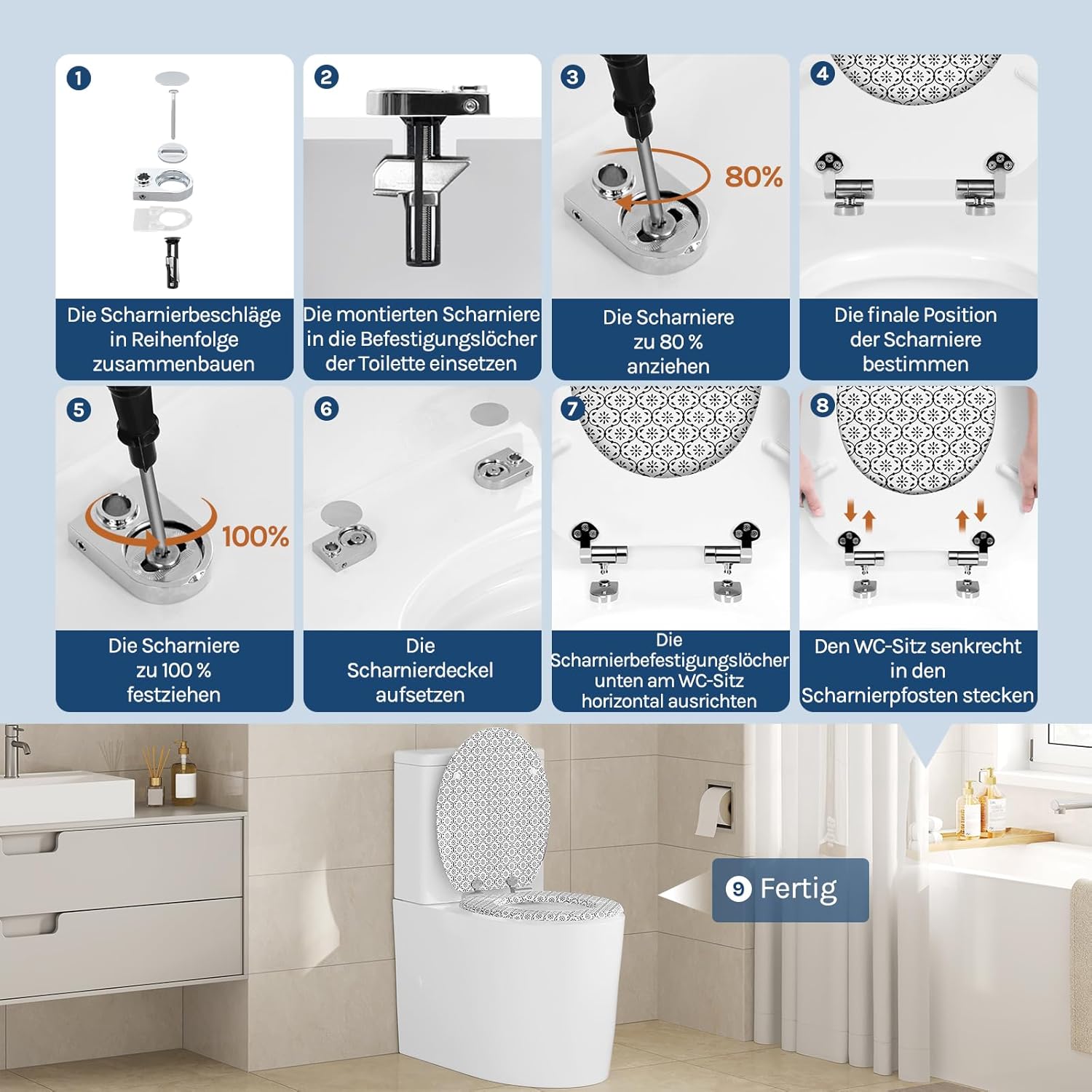 1
Die Scharnierbeschläge in Reihenfolge zusammenbauen

2
Die montierten Scharniere in die Befestigungslöcher der Toilette einsetzen

3
80%
Die Scharniere zu 80 % anziehen

4
Die finale Position der Scharniere bestimmen

5
100%
Die Scharniere zu 100 % festziehen

6
Die Scharnierdeckel aufsetzen

7
Die Scharnierbefestigungslöcher unten am WC-Sitz horizontal ausrichten

8
Den WC-Sitz senkrecht in den Scharnierpfosten stecken

9 Fertig