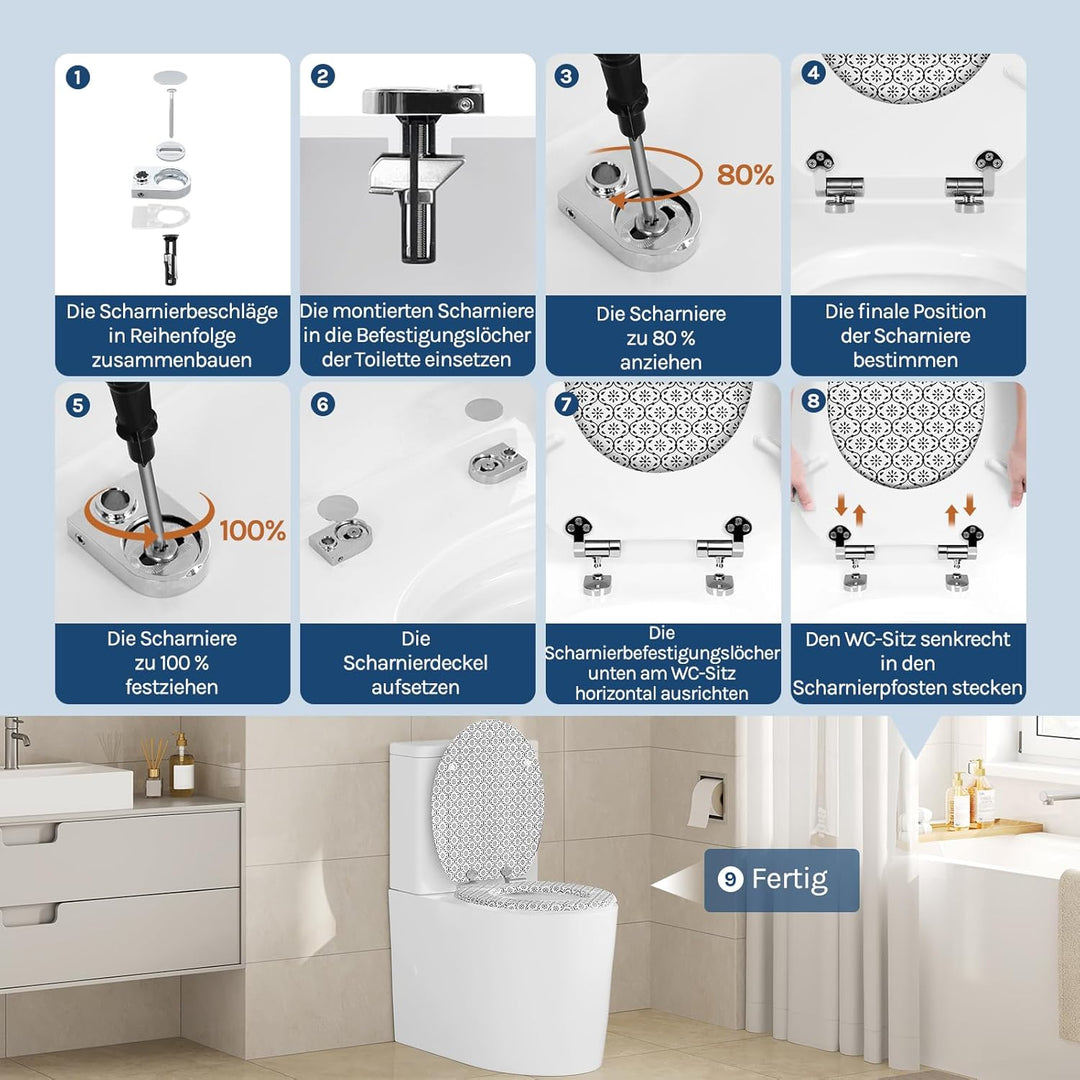 1
Die Scharnierbeschläge in Reihenfolge zusammenbauen

2
Die montierten Scharniere in die Befestigungslöcher der Toilette einsetzen

3
80%
Die Scharniere zu 80 % anziehen

4
Die finale Position der Scharniere bestimmen

5
100%
Die Scharniere zu 100 % festziehen

6
Die Scharnierdeckel aufsetzen

7
Die Scharnierbefestigungslöcher unten am WC-Sitz horizontal ausrichten

8
Den WC-Sitz senkrecht in den Scharnierpfosten stecken

9 Fertig