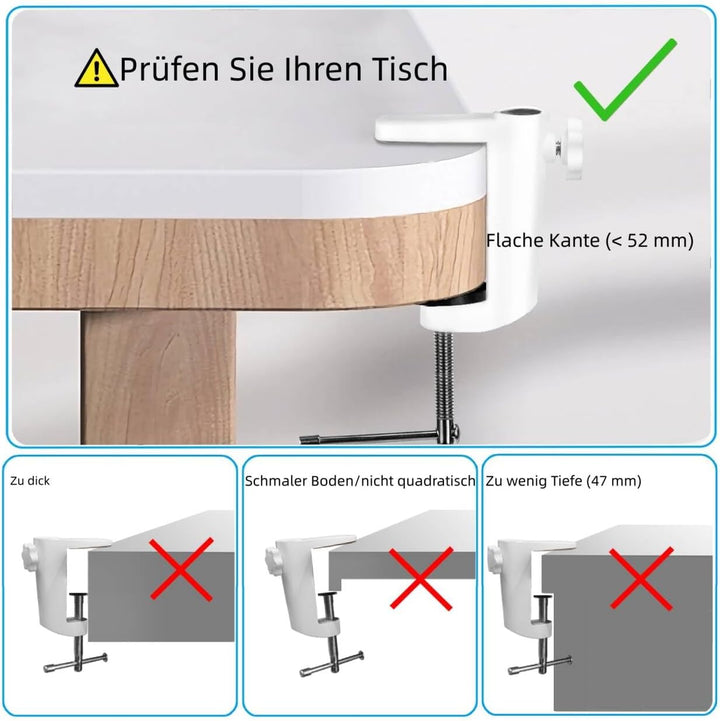 Prüfen Sie Ihren Tisch

Flache Kante (< 52 mm)

Zu dick

Schmaler Boden/nicht quadratisch

Zu wenig Tiefe (47 mm)