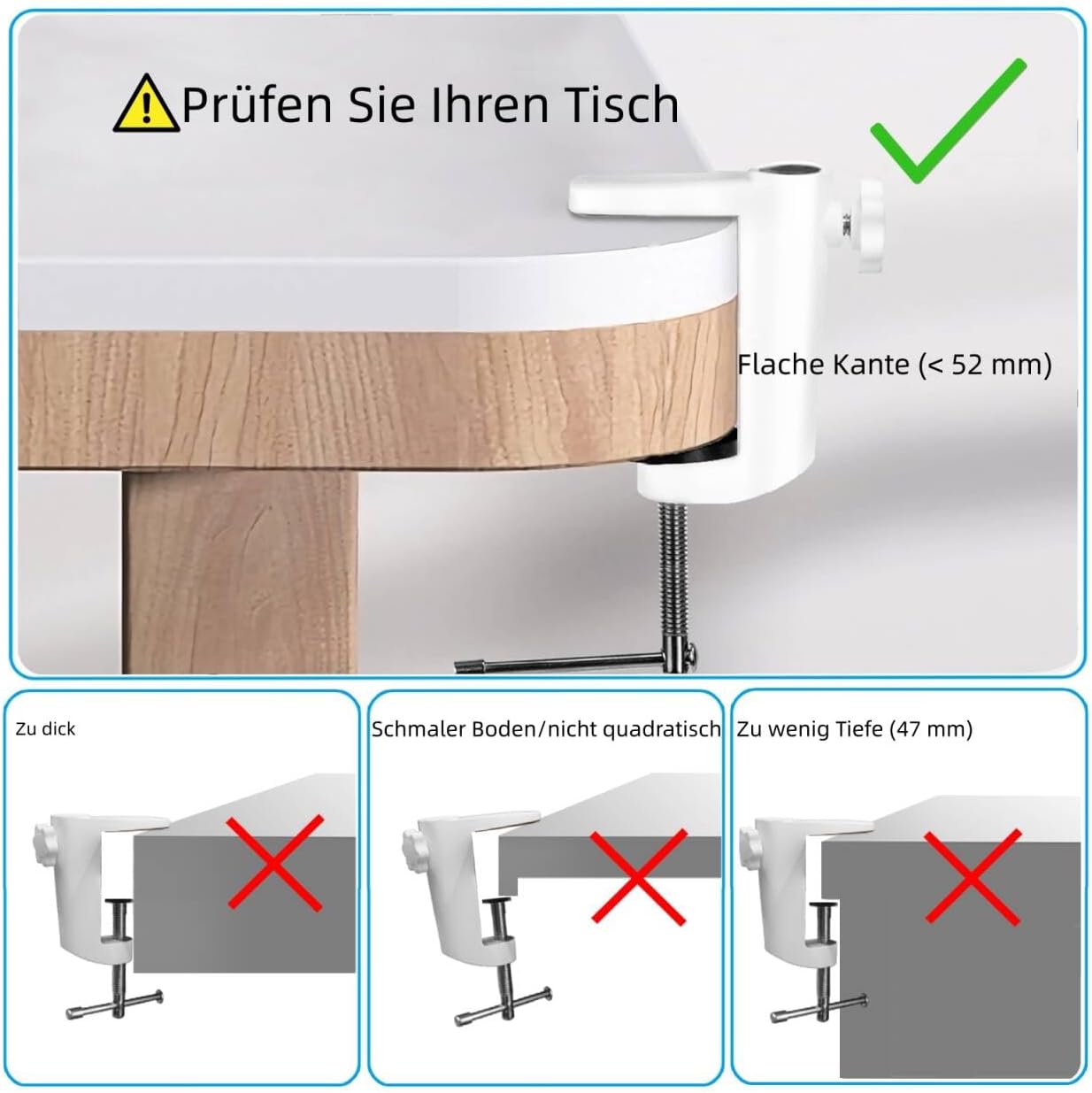 Prüfen Sie Ihren Tisch

Flache Kante (< 52 mm)

Zu dick

Schmaler Boden/nicht quadratisch

Zu wenig Tiefe (47 mm)