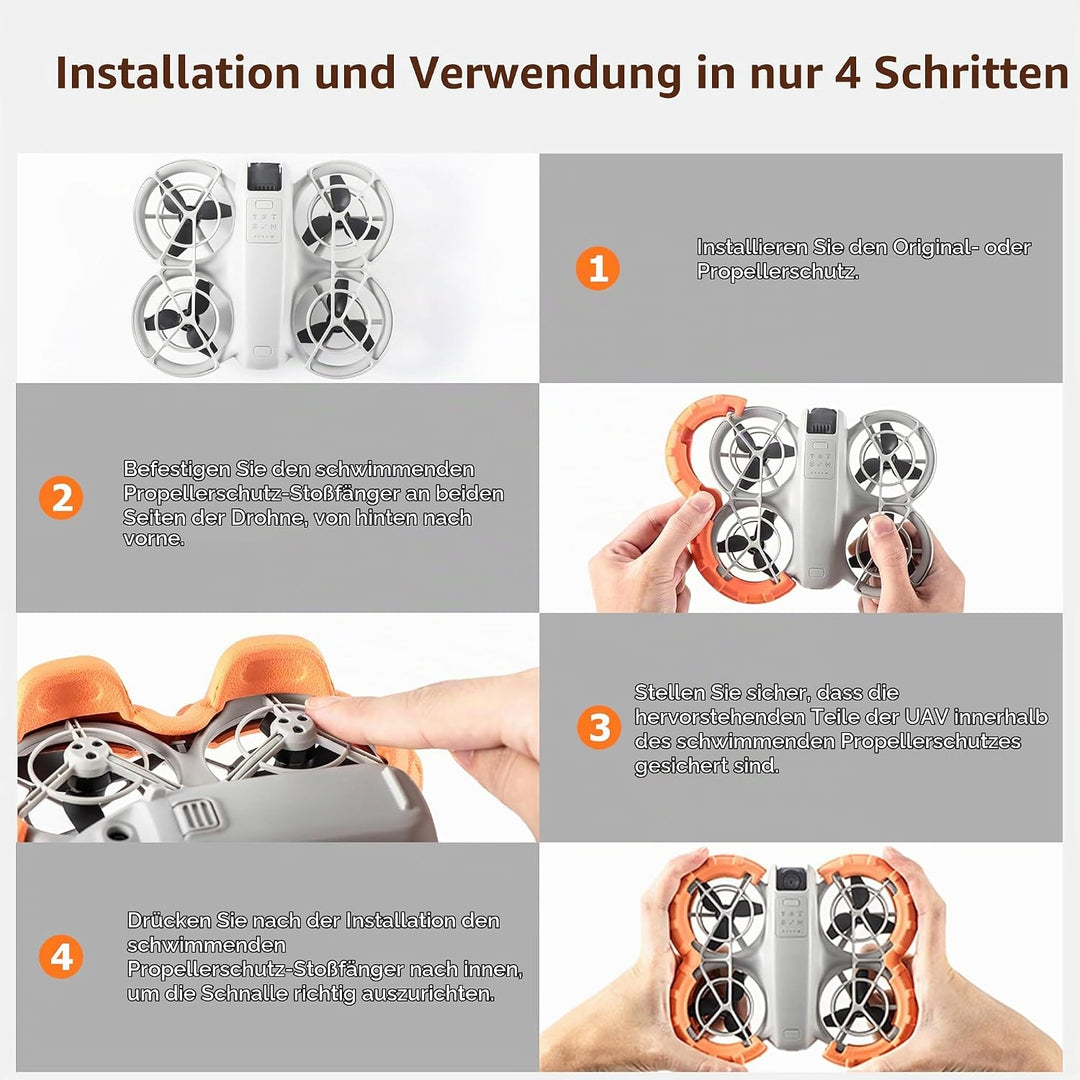 Installation und Verwendung in nur 4 Schritten

1

Installieren Sie den Original- oder Propellerschutz.

2

Befestigen Sie den schwimmenden Propellerschutz-Stoßfänger an beiden Seiten der Drohne, von hinten nach vorne.

3

Stellen Sie sicher, dass die hervorstehenden Teile der UAV innerhalb des schwimmenden Propellerschutzes gesichert sind.

4

Drücken Sie nach der Installation den schwimmenden Propellerschutz-Stoßfänger nach innen, um die Schnalle richtig auszurichten.