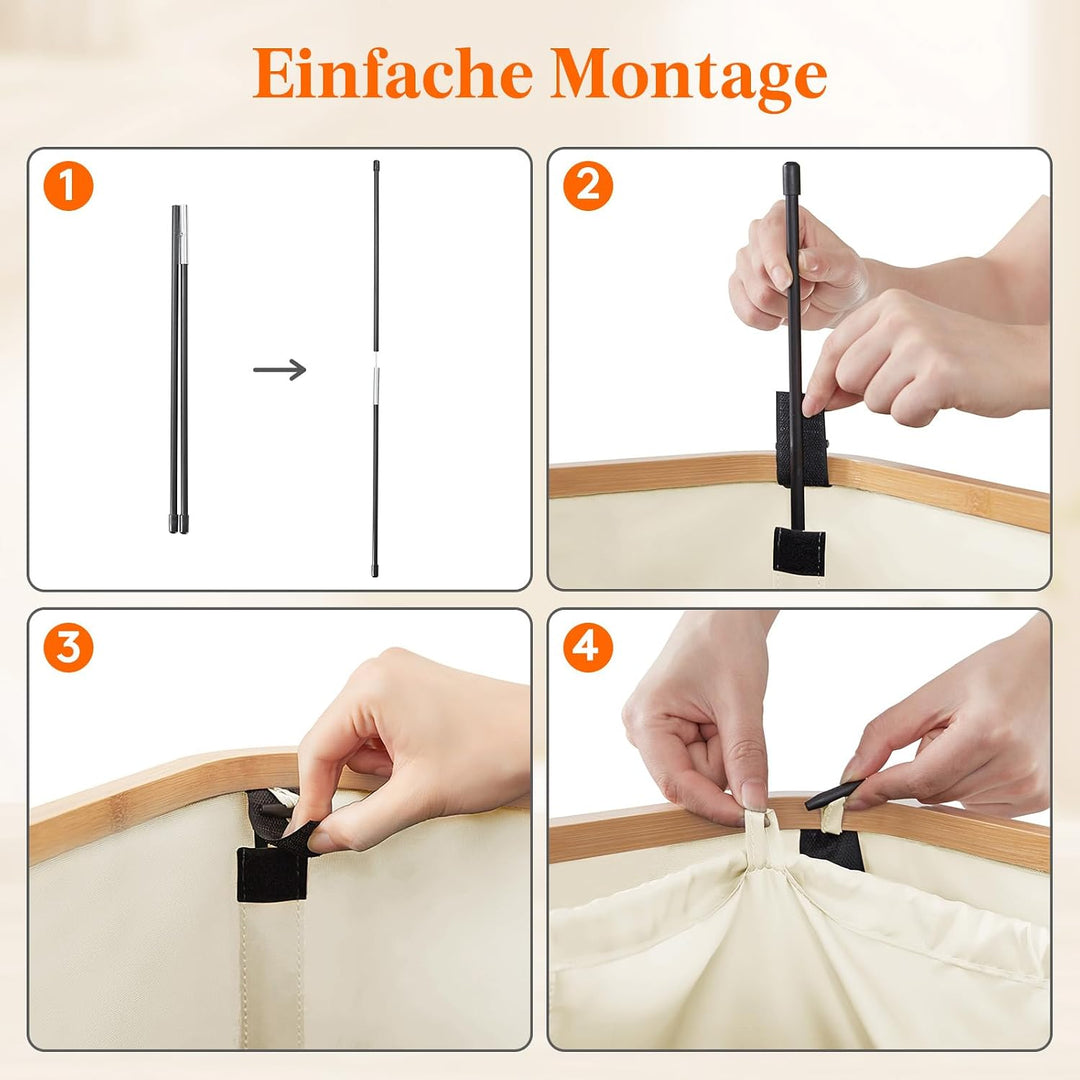 Einfache Montage

1

2

3

4