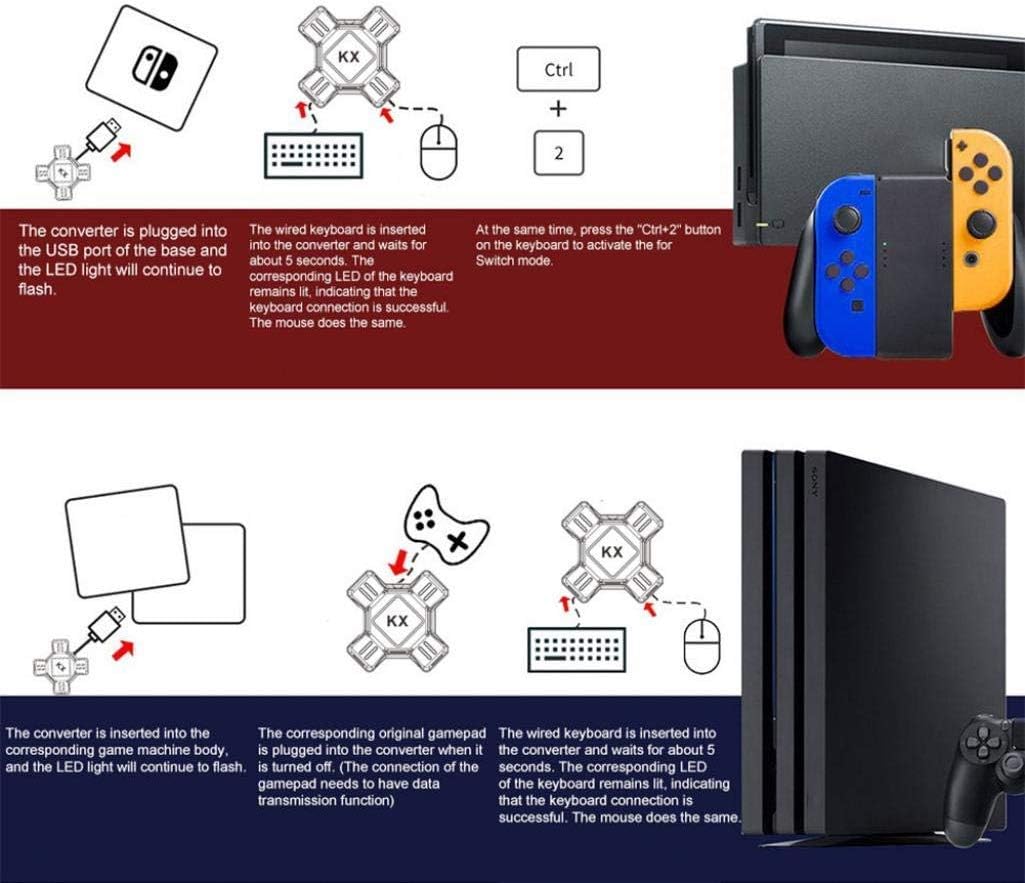 KX

Ctrl
+
2

The converter is plugged into the USB port of the base and the LED light will continue to flash.

The wired keyboard is inserted into the converter and waits for about 5 seconds. The corresponding LED of the keyboard remains lit, indicating that the keyboard connection is successful. The mouse does the same.

At the same time, press the "Ctrl+2" button on the keyboard to activate the for Switch mode.

KX

KX

SONY

The converter is inserted into the corresponding game machine body, and the LED light will continue to flash.

The corresponding original gamepad is plugged into the converter when it is turned off. (The connection of the gamepad needs to have data transmission function)

The wired keyboard is inserted into the converter and waits for about 5 seconds. The corresponding LED of the keyboard remains lit, indicating that the keyboard connection is successful. The mouse does the same.