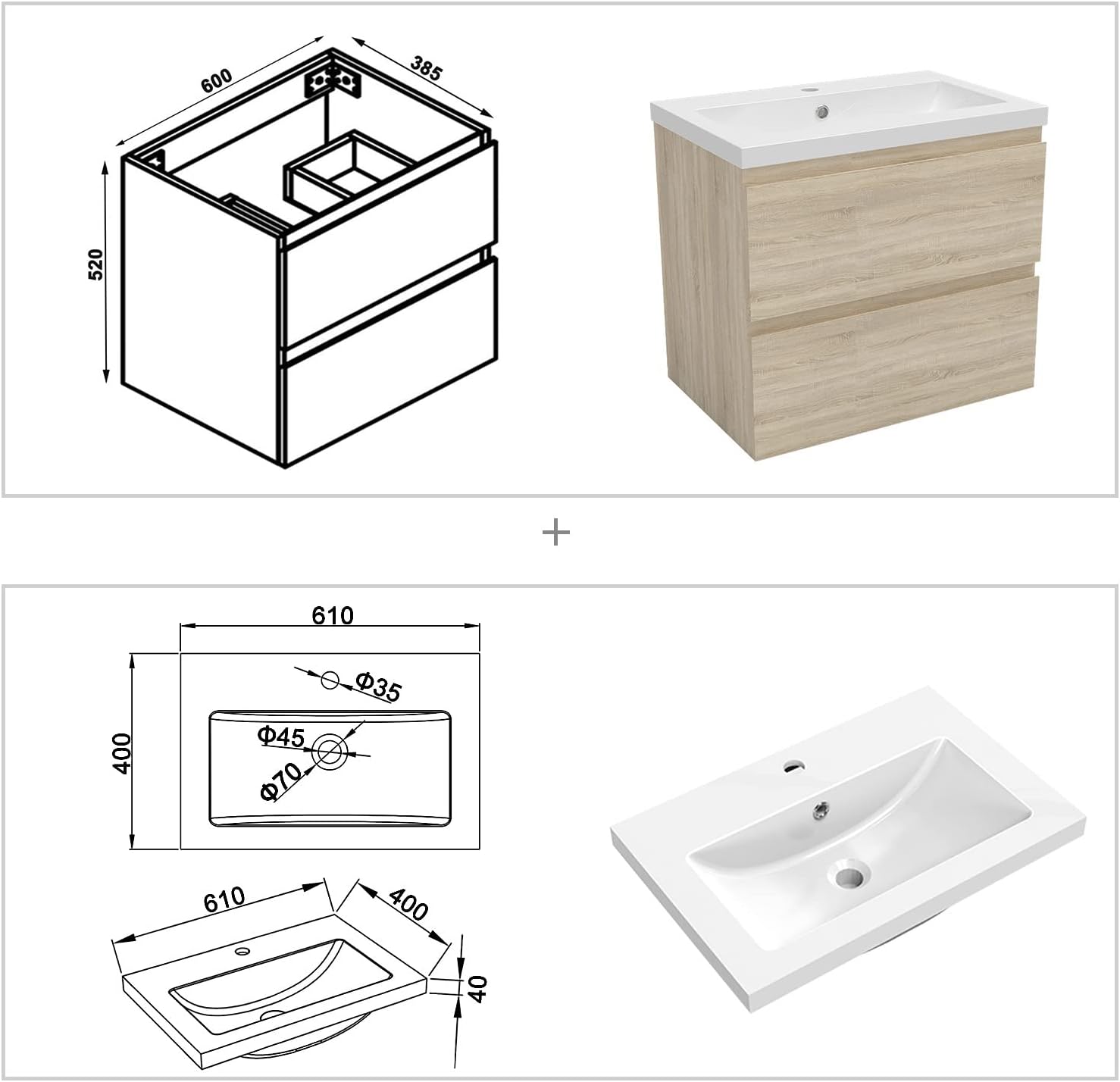 600
385
520

+

610
400
Φ35
Φ45
Φ70

610
400
40