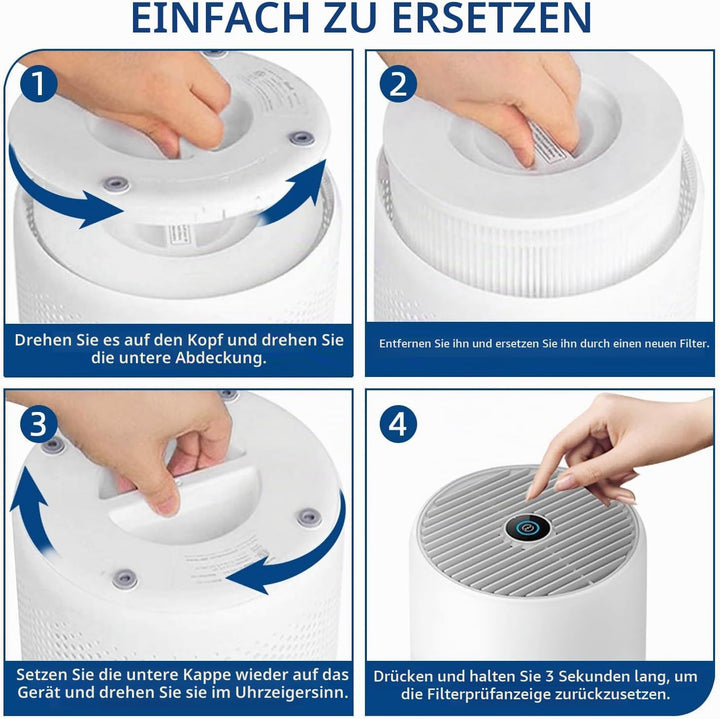 EINFACH ZU ERSETZEN

1

Drehen Sie es auf den Kopf und drehen Sie die untere Abdeckung.

2

Entfernen Sie ihn und ersetzen Sie ihn durch einen neuen Filter.

3

Setzen Sie die untere Kappe wieder auf das Gerät und drehen Sie sie im Uhrzeigersinn.

4

Drücken und halten Sie 3 Sekunden lang, um die Filterprüfanzeige zurückzusetzen.