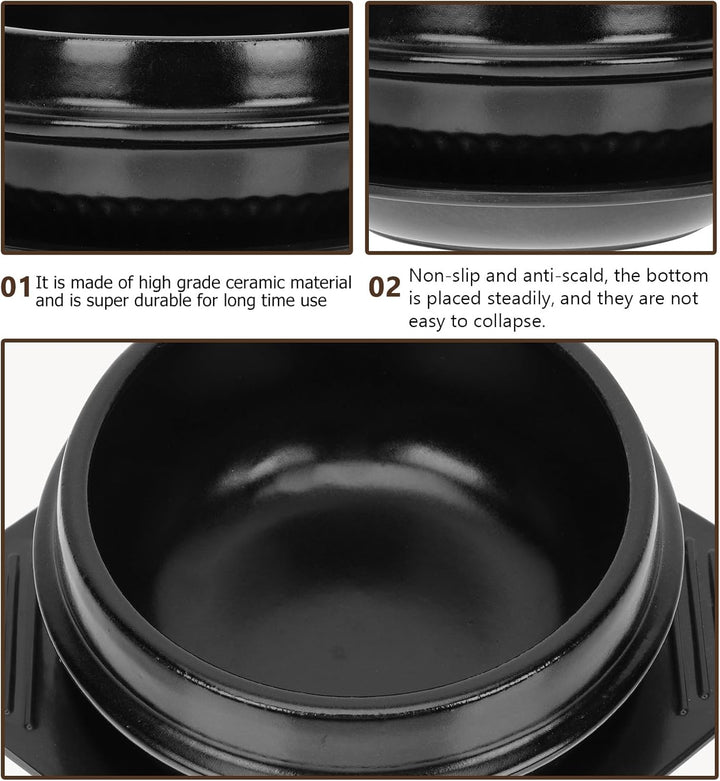 01 It is made of high grade ceramic material and is super durable for long time use

02 Non-slip and anti-scald, the bottom is placed steadily, and they are not easy to collapse.