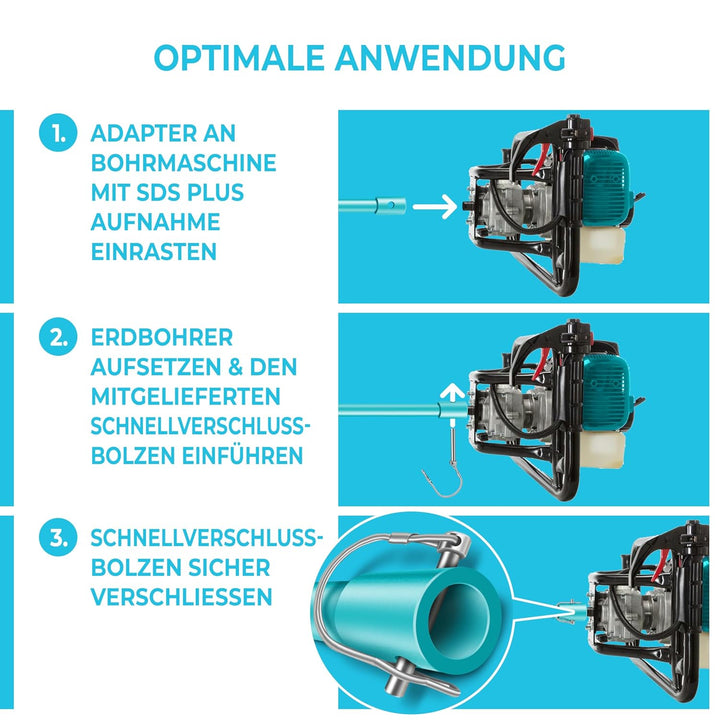 OPTIMALE ANWENDUNG

1. ADAPTER AN BOHRMASCHINE MIT SDS PLUS AUFNAHME EINRASTEN

2. ERDBOHRER AUFSETZEN & DEN MITGELIEFERTEN SCHNELLVERSCHLUSS-BOLZEN EINFÜHREN

3. SCHNELLVERSCHLUSS-BOLZEN SICHER VERSCHLIESSEN