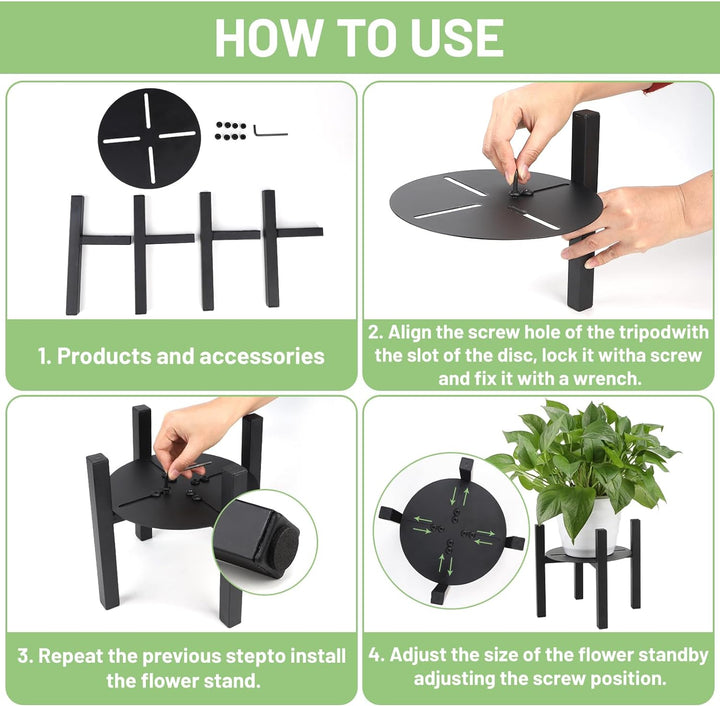 HOW TO USE

1. Products and accessories

2. Align the screw hole of the tripodwith the slot of the disc, lock it witha screw and fix it with a wrench.

3. Repeat the previous stepto install the flower stand.

4. Adjust the size of the flower standby adjusting the screw position.