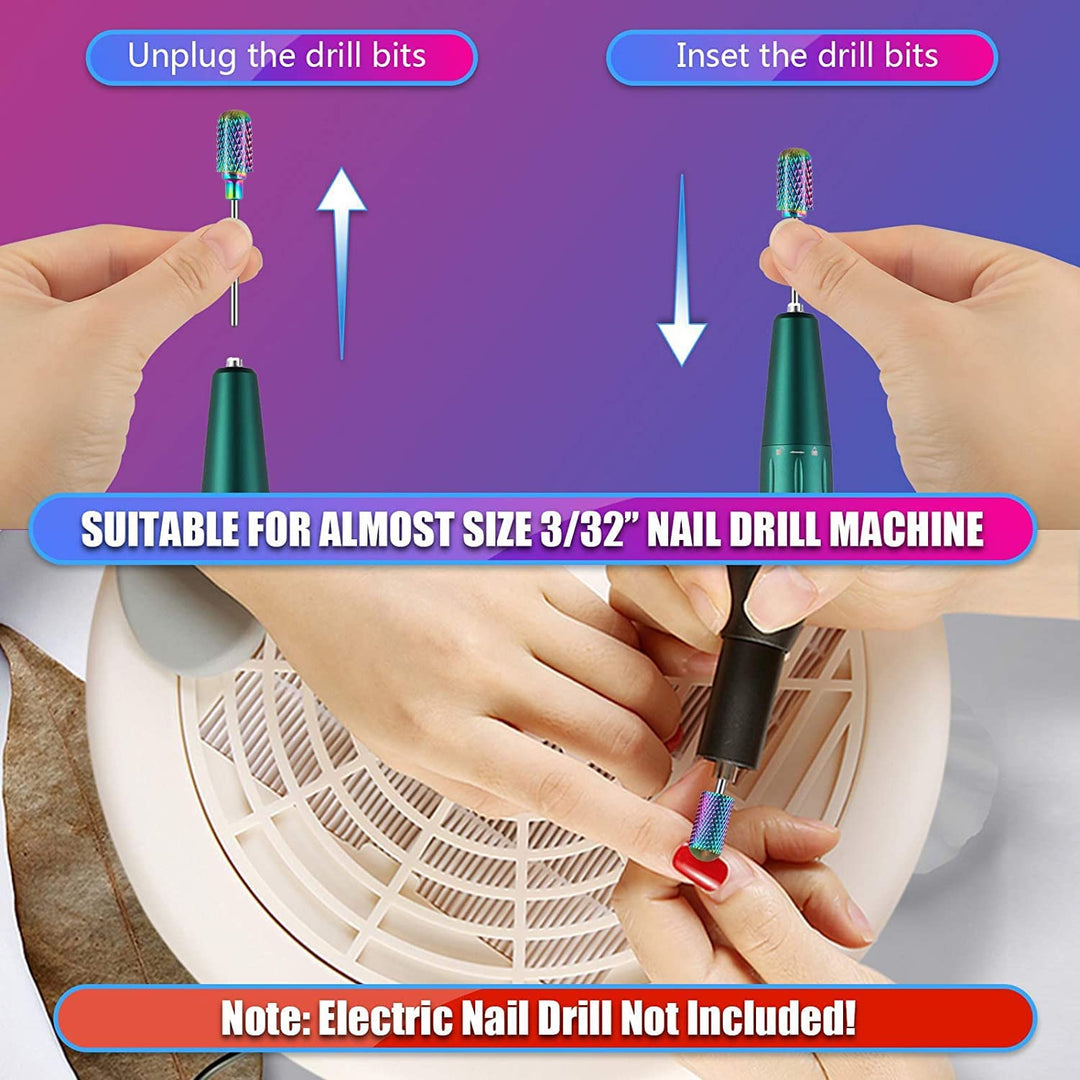 Unplug the drill bits

Inset the drill bits

SUITABLE FOR ALMOST SIZE 3/32” NAIL DRILL MACHINE

Note: Electric Nail Drill Not Included!