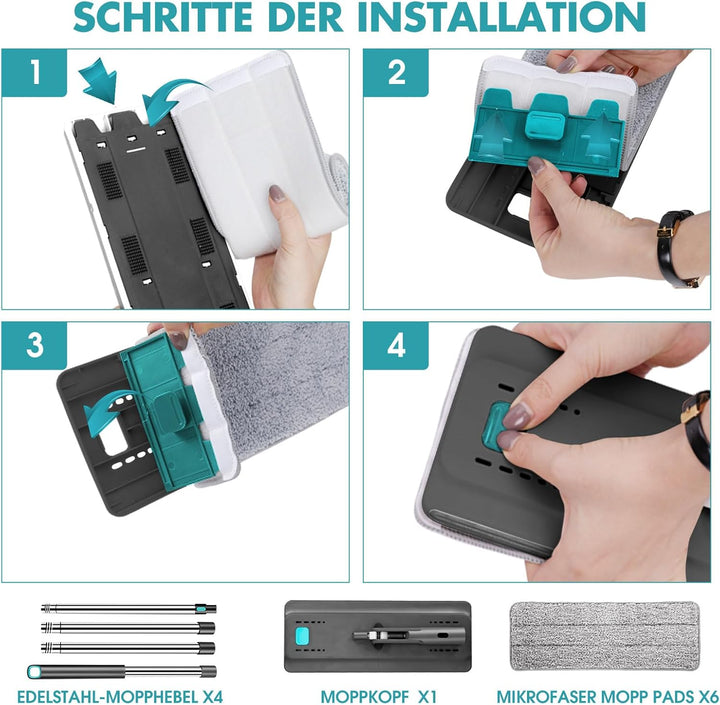 SCHRITTE DER INSTALLATION

1

2

3

4

EDELSTAHL-MOPPHEBEL X4

MOPPKOPF X1

MIKROFASER MOPP PADS X6