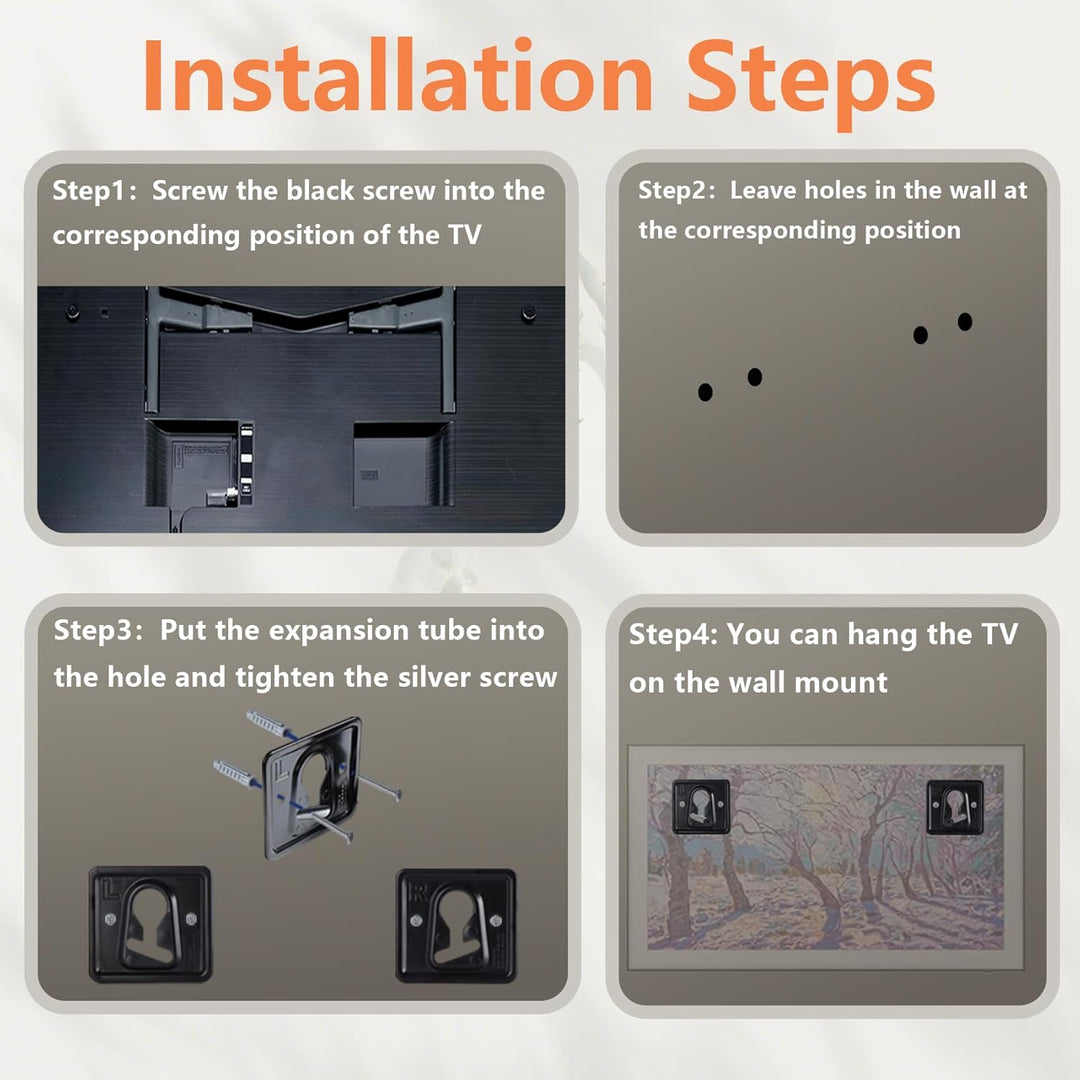 Installation Steps

Step1: Screw the black screw into the corresponding position of the TV

Step2: Leave holes in the wall at the corresponding position

Step3: Put the expansion tube into the hole and tighten the silver screw

L

R

Step4: You can hang the TV on the wall mount