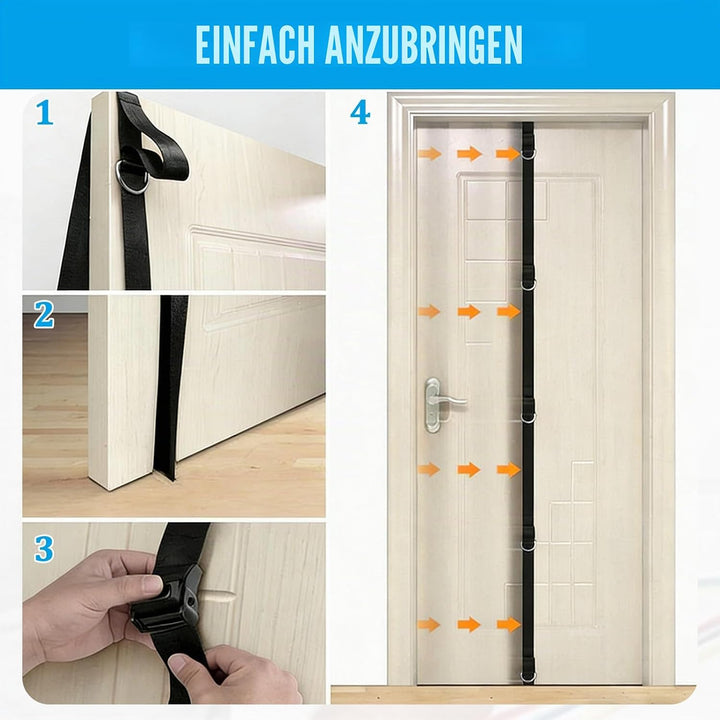 EINFACH ANZUBRINGEN

1

2

3

4