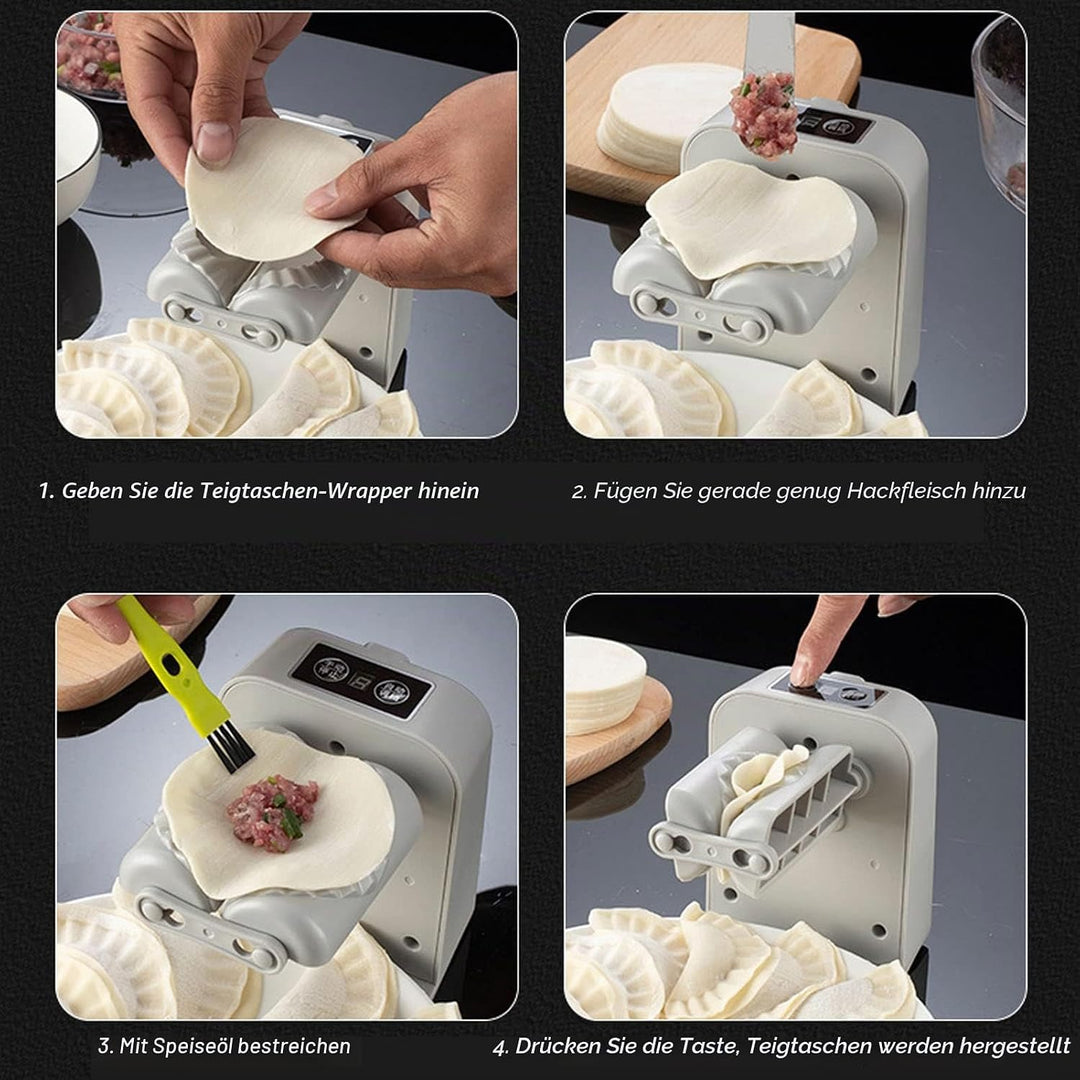 1. Geben Sie die Teigtaschen-Wrapper hinein

2. Fügen Sie gerade genug Hackfleisch hinzu

3. Mit Speiseöl bestreichen

4. Drücken Sie die Taste, Teigtaschen werden hergestellt