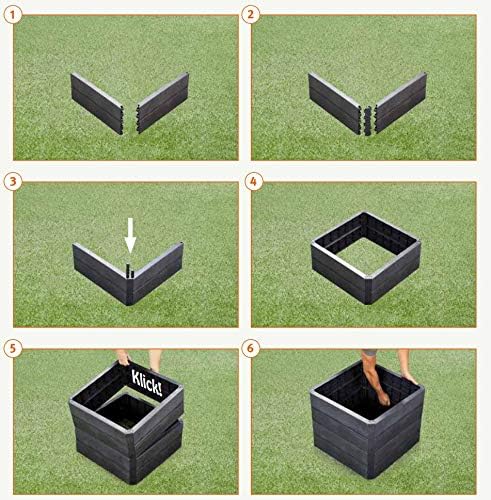 1

2

3

4

5

Klick!

6