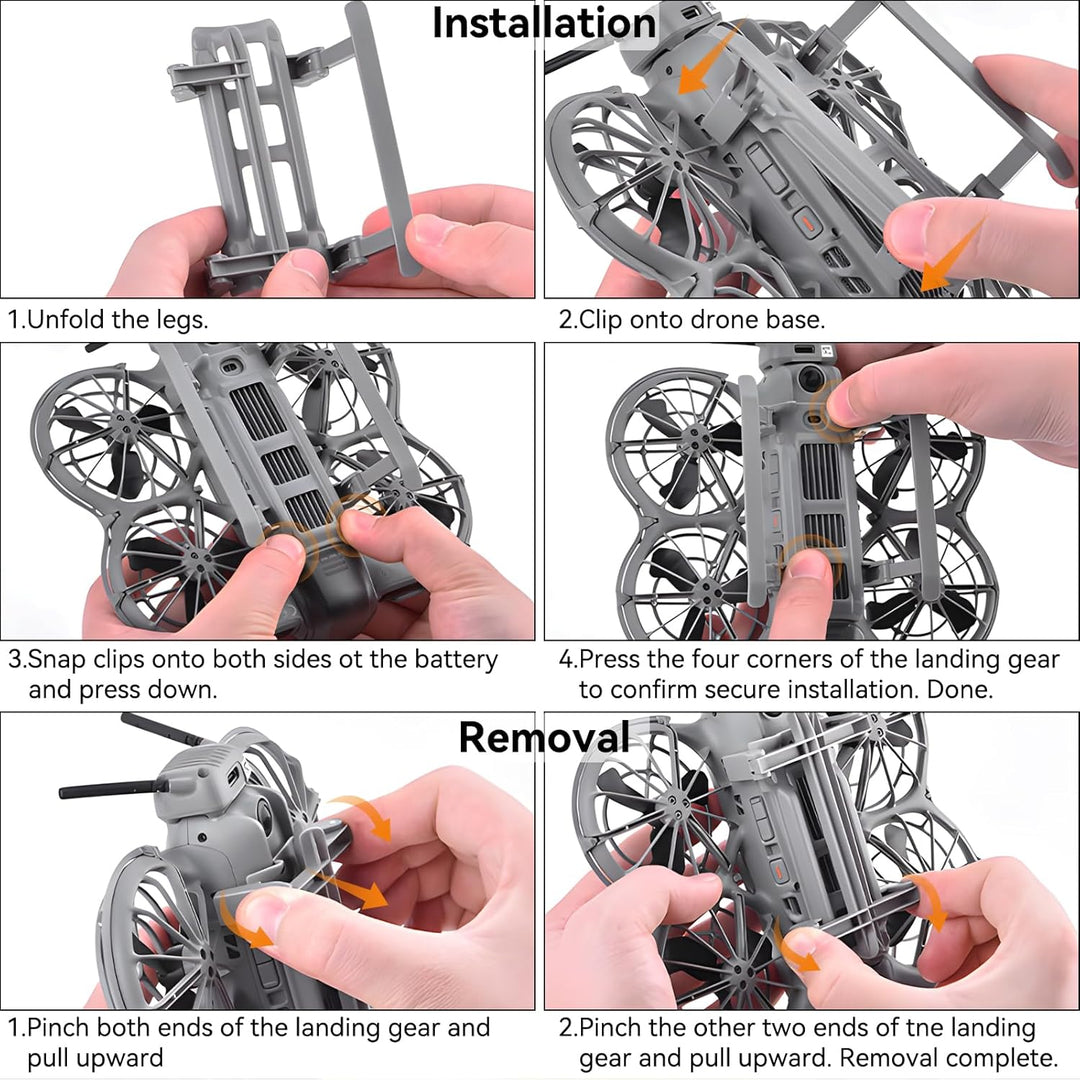 Installation

1.Unfold the legs.

2.Clip onto drone base.

3.Snap clips onto both sides ot the battery and press down.

4.Press the four corners of the landing gear to confirm secure installation. Done.

Removal

1.Pinch both ends of the landing gear and pull upward

2.Pinch the other two ends of tne landing gear and pull upward. Removal complete.