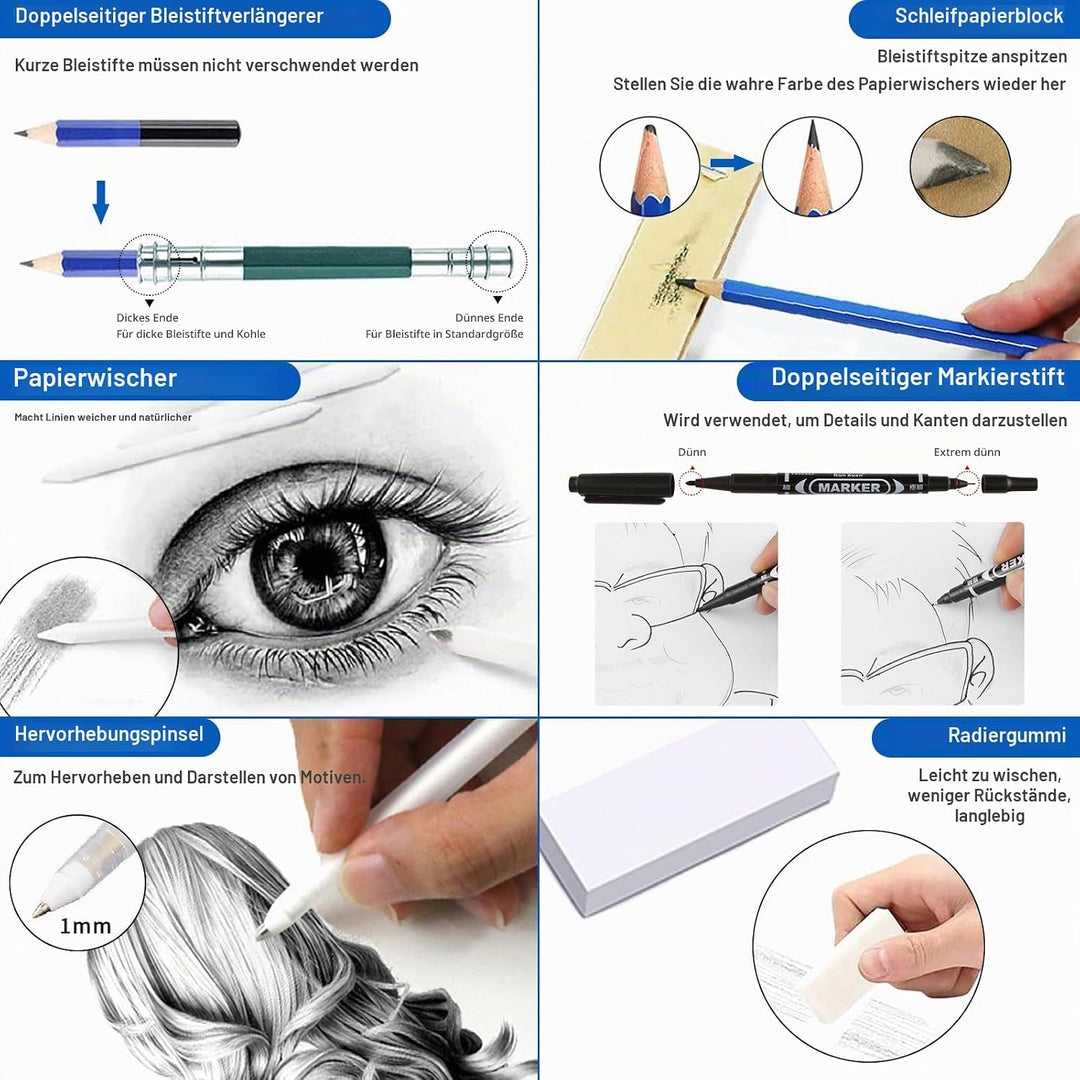 Doppelseitiger Bleistiftverlängerer

Kurze Bleistifte müssen nicht verschwendet werden

Dickes Ende
Für dicke Bleistifte und Kohle

Dünnes Ende
Für Bleistifte in Standardgröße

Schleifpapierblock

Bleistiftspitze anspitzen

Stellen Sie die wahre Farbe des Papierwischers wieder her

Papierwischer

Macht Linien weicher und natürlicher

Doppelseitiger Markierstift

Wird verwendet, um Details und Kanten darzustellen

Dünn

Extrem dünn

MARKER

Hervorhebungspinsel

Zum Hervorheben und Darstellen von Motiven.

1mm

Radiergummi

Leicht zu wischen, weniger Rückstände, langlebig