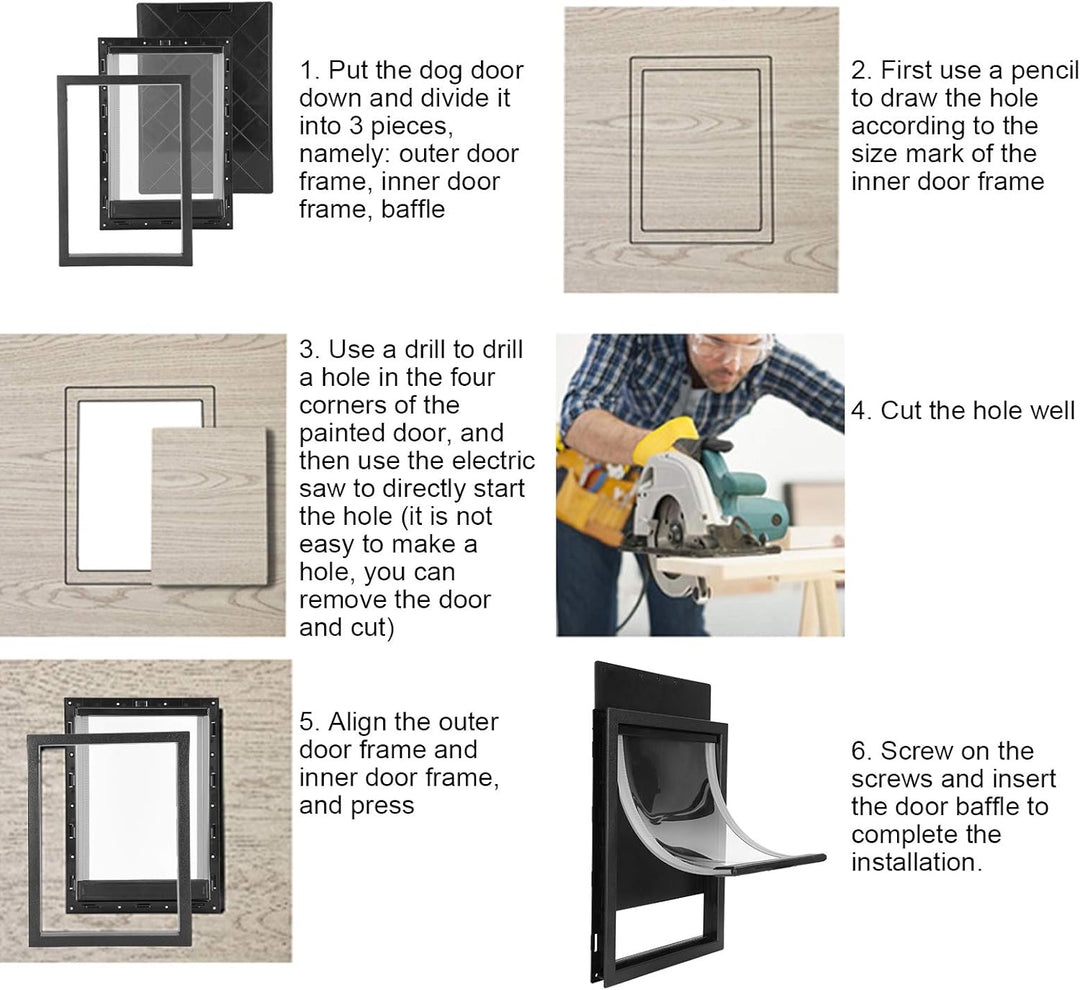 1. Put the dog door down and divide it into 3 pieces, namely: outer door frame, inner door frame, baffle

2. First use a pencil to draw the hole according to the size mark of the inner door frame

3. Use a drill to drill a hole in the four corners of the painted door, and then use the electric saw to directly start the hole (it is not easy to make a hole, you can remove the door and cut)

4. Cut the hole well

5. Align the outer door frame and inner door frame, and press

6. Screw on the screws and insert the door baffle to complete the installation.