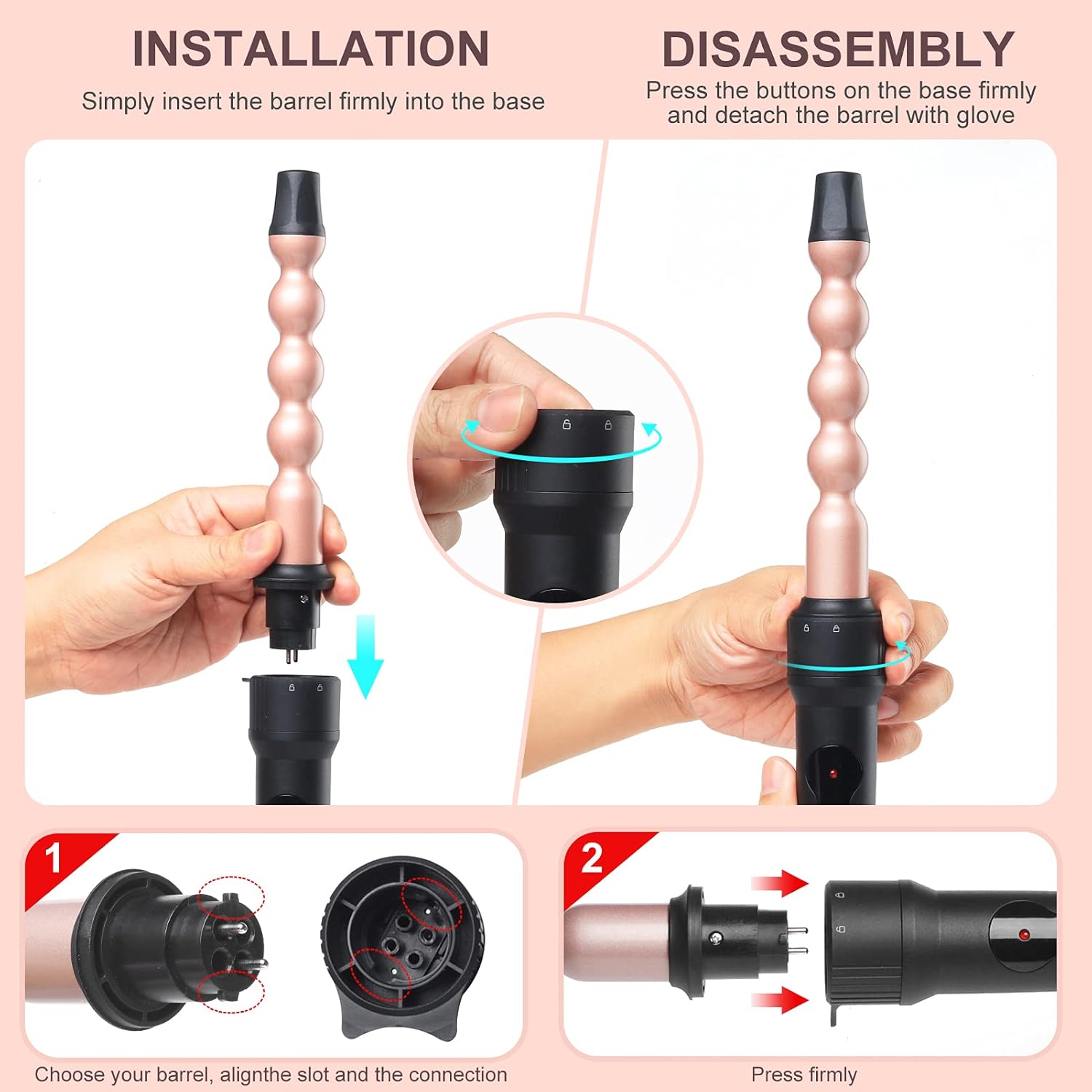 INSTALLATION

Simply insert the barrel firmly into the base

DISASSEMBLY

Press the buttons on the base firmly and detach the barrel with glove

1

Choose your barrel, alignthe slot and the connection

2

Press firmly