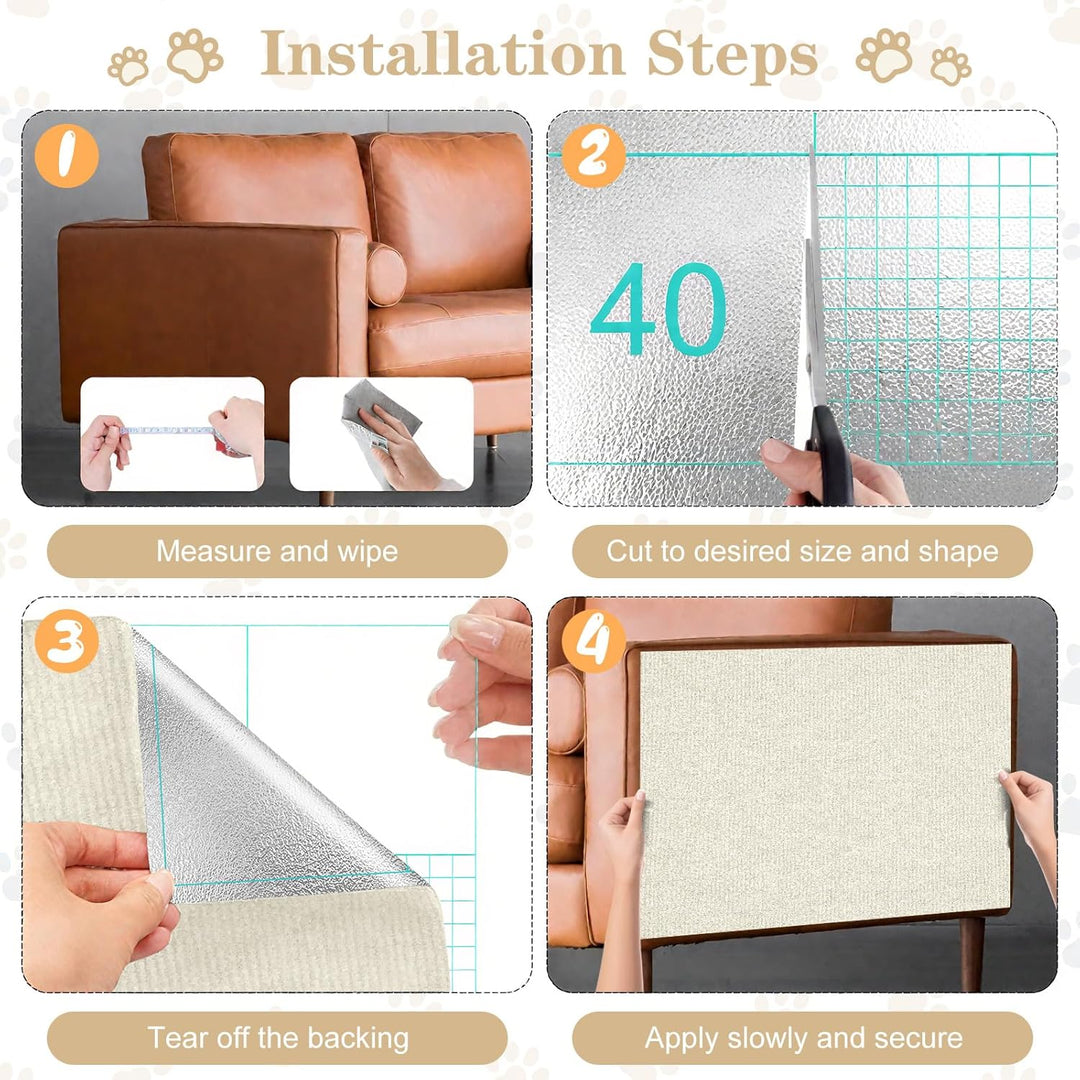 Installation Steps

1

Measure and wipe

2

40

Cut to desired size and shape

3

Tear off the backing

4

Apply slowly and secure