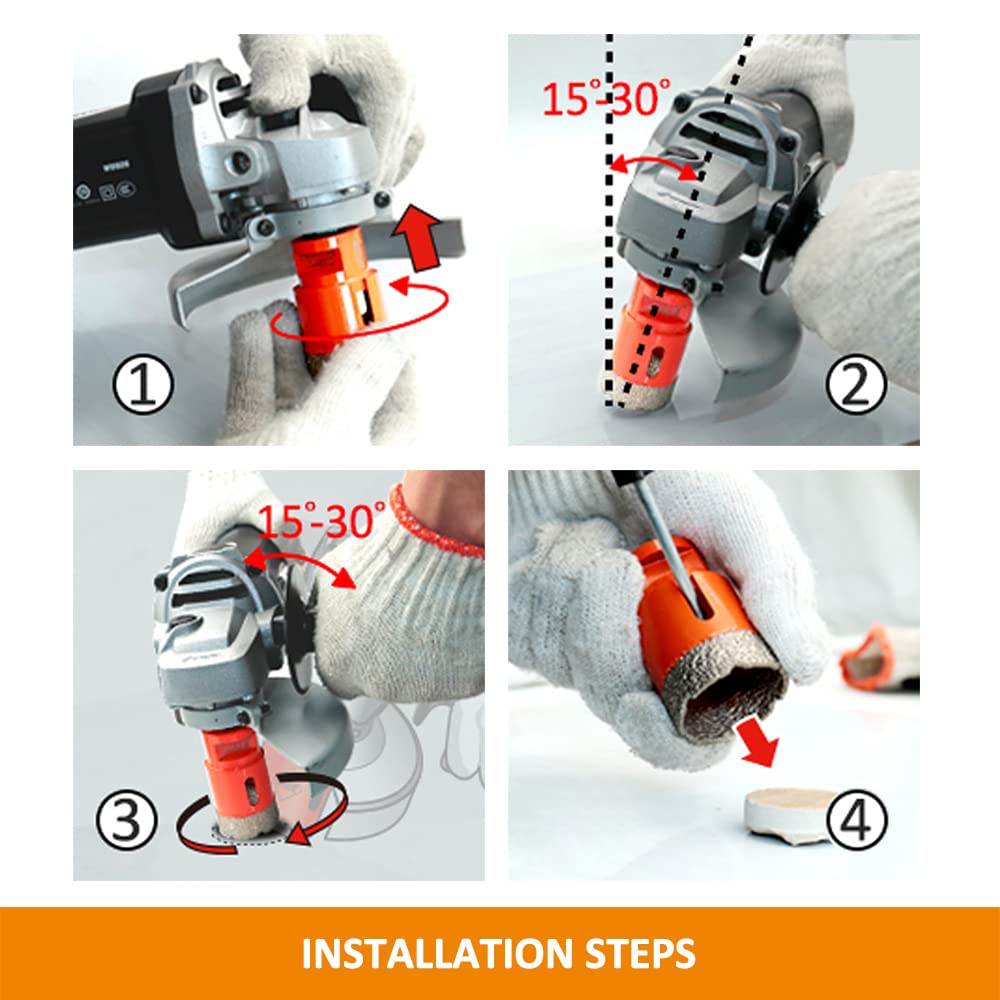 ①

15°-30°

②

15°-30°

③

④

INSTALLATION STEPS