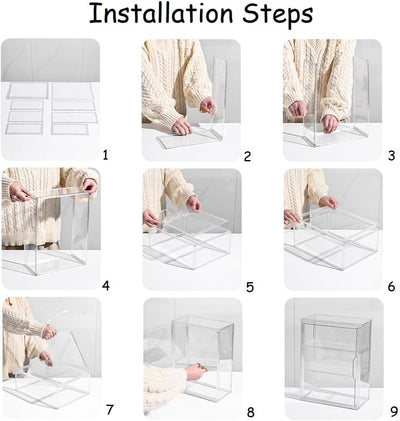 Installation Steps

1

2

3

4

5

6

7

8

9