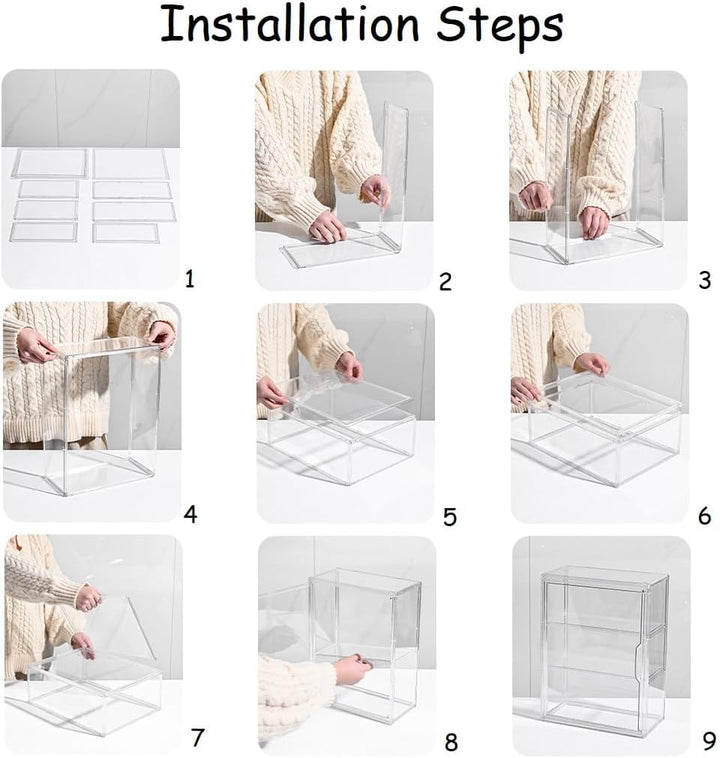 Installation Steps

1

2

3

4

5

6

7

8

9