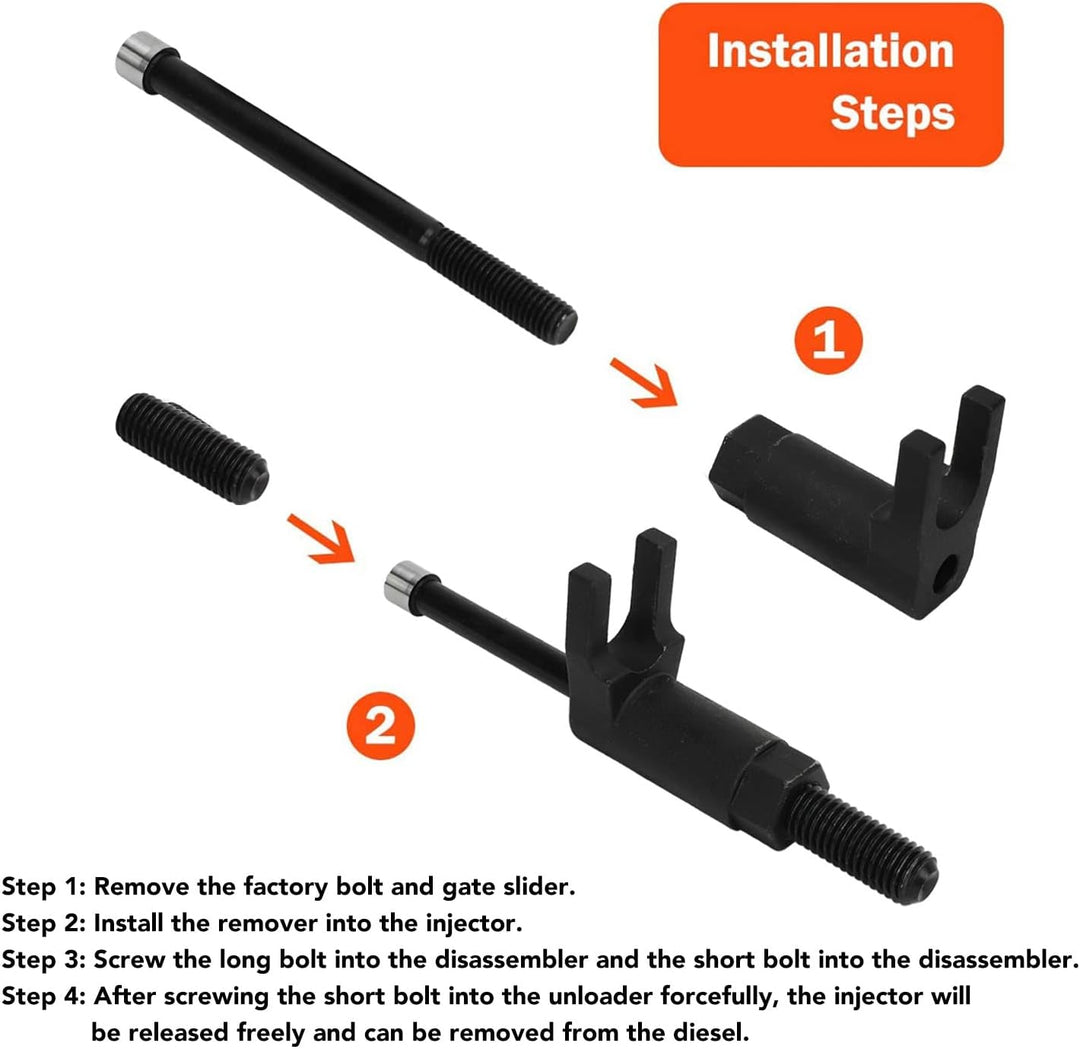 Installation Steps

1

2

Step 1: Remove the factory bolt and gate slider.
Step 2: Install the remover into the injector.
Step 3: Screw the long bolt into the disassembler and the short bolt into the disassembler.
Step 4: After screwing the short bolt into the unloader forcefully, the injector will be released freely and can be removed from the diesel.