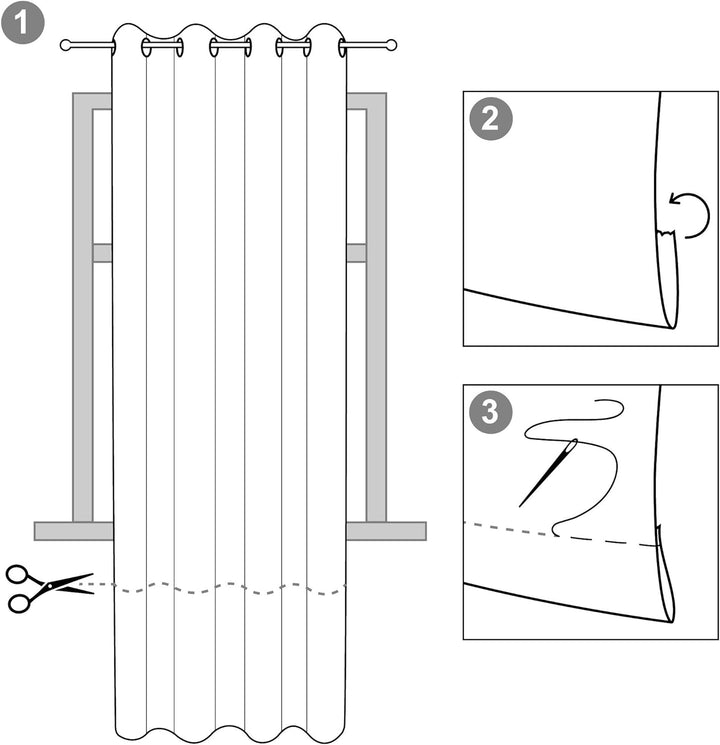 1

2

3