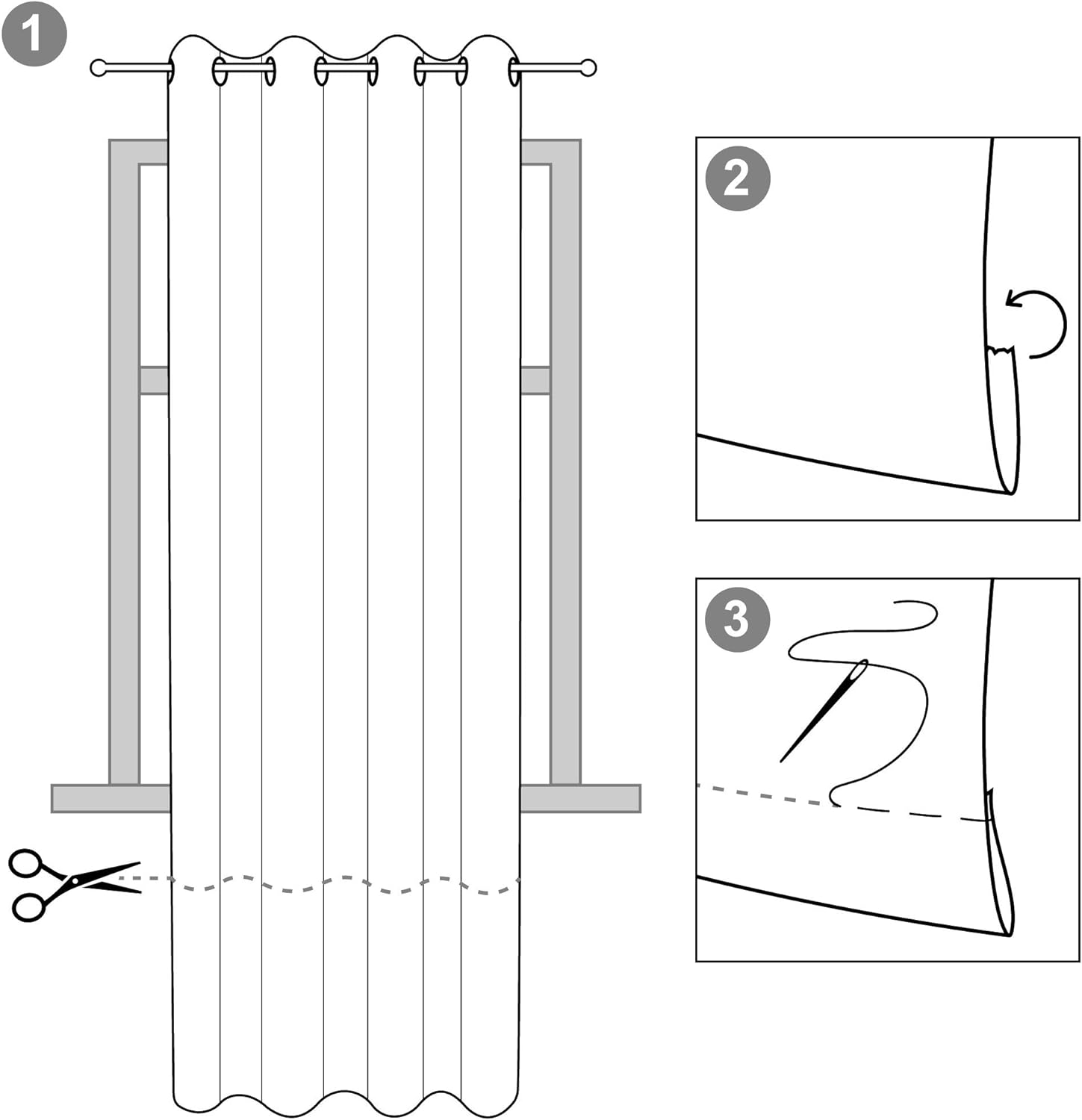 1

2

3