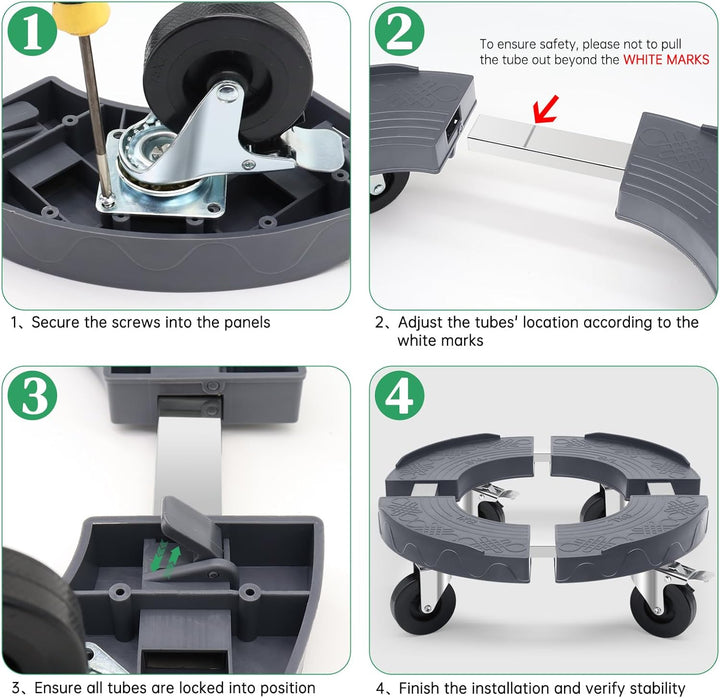 1

1、Secure the screws into the panels

2

To ensure safety, please not to pull the tube out beyond the WHITE MARKS

2、Adjust the tubes' location according to the white marks

3

3、Ensure all tubes are locked into position

4

4、Finish the installation and verify stability