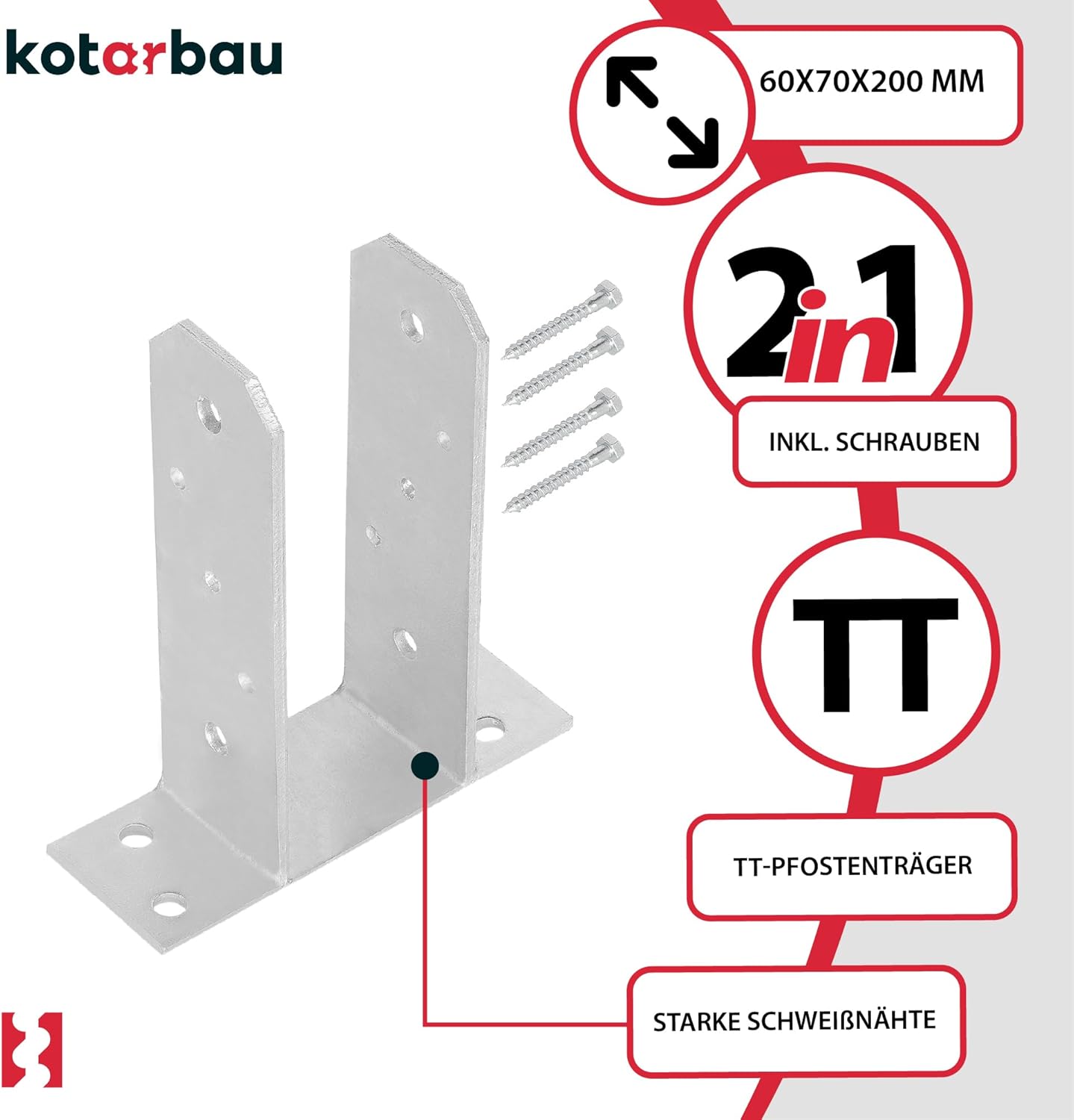 kotarbau

60X70X200 MM

2in1

INKL. SCHRAUBEN

TT

TT-PFOSTENTRÄGER

STARKE SCHWEIßNÄHTE