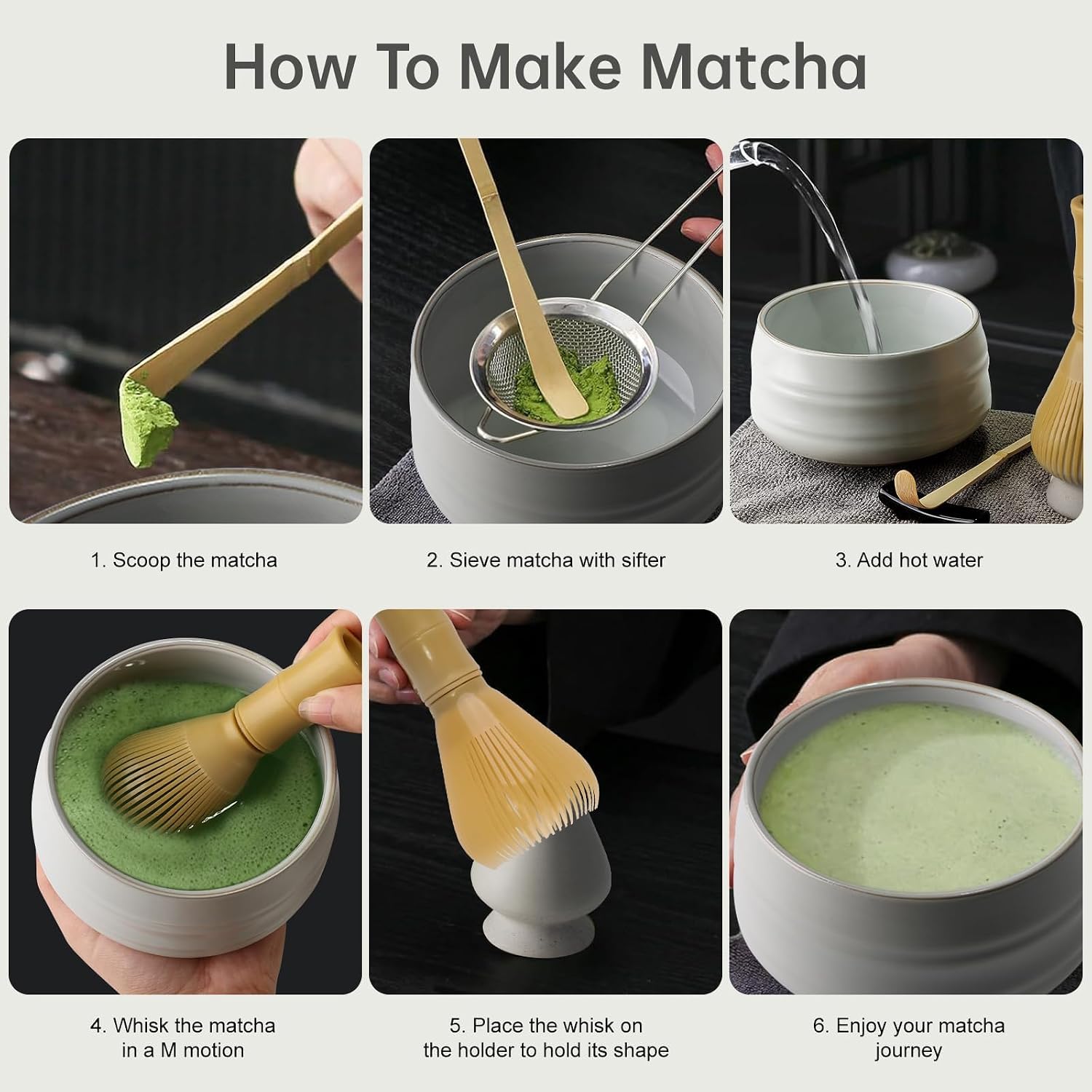 How To Make Matcha

1. Scoop the matcha

2. Sieve matcha with sifter

3. Add hot water

4. Whisk the matcha in a M motion

5. Place the whisk on the holder to hold its shape

6. Enjoy your matcha journey