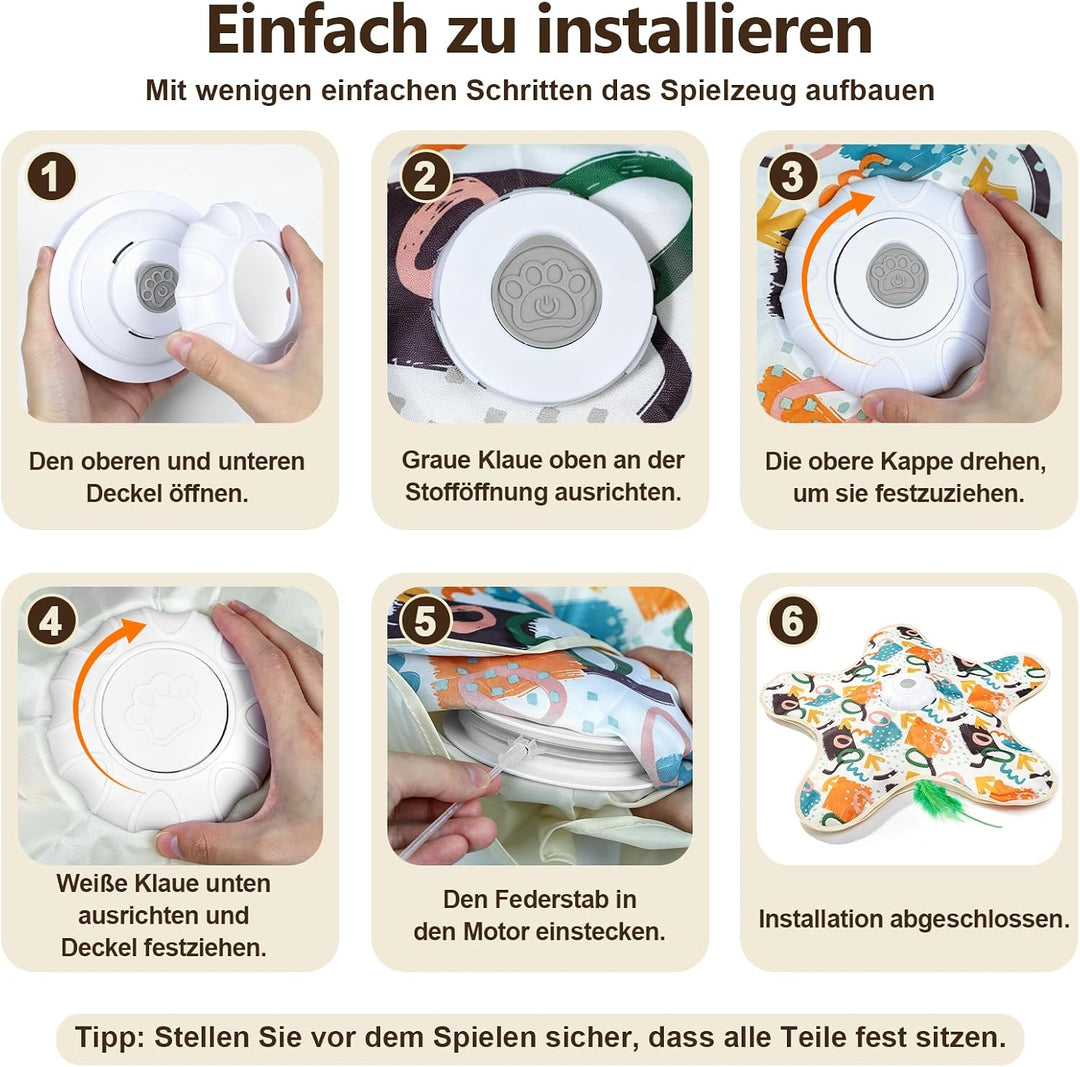 Einfach zu installieren

Mit wenigen einfachen Schritten das Spielzeug aufbauen

1
Den oberen und unteren Deckel öffnen.

2
Graue Klaue oben an der Stofföffnung ausrichten.

3
Die obere Kappe drehen, um sie festzuziehen.

4
Weiße Klaue unten ausrichten und Deckel festziehen.

5
Den Federstab in den Motor einstecken.

6
Installation abgeschlossen.

Tipp: Stellen Sie vor dem Spielen sicher, dass alle Teile fest sitzen.