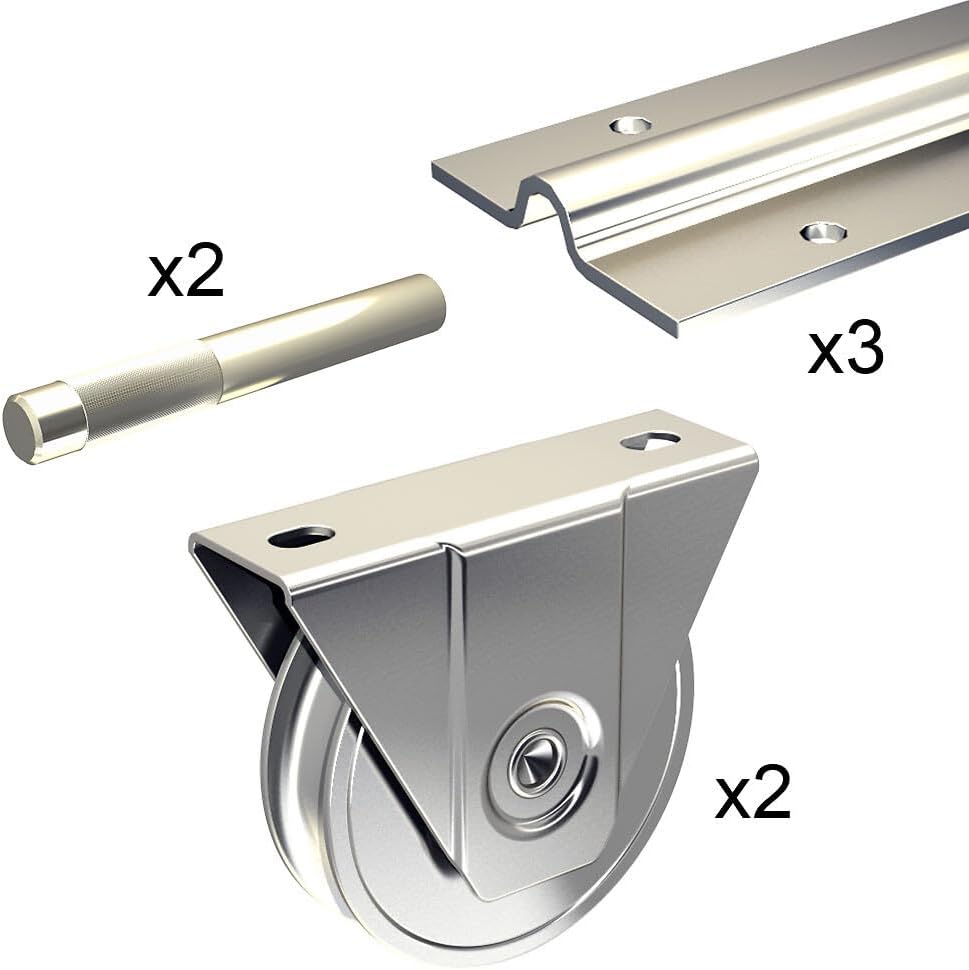 x2

x3

x2