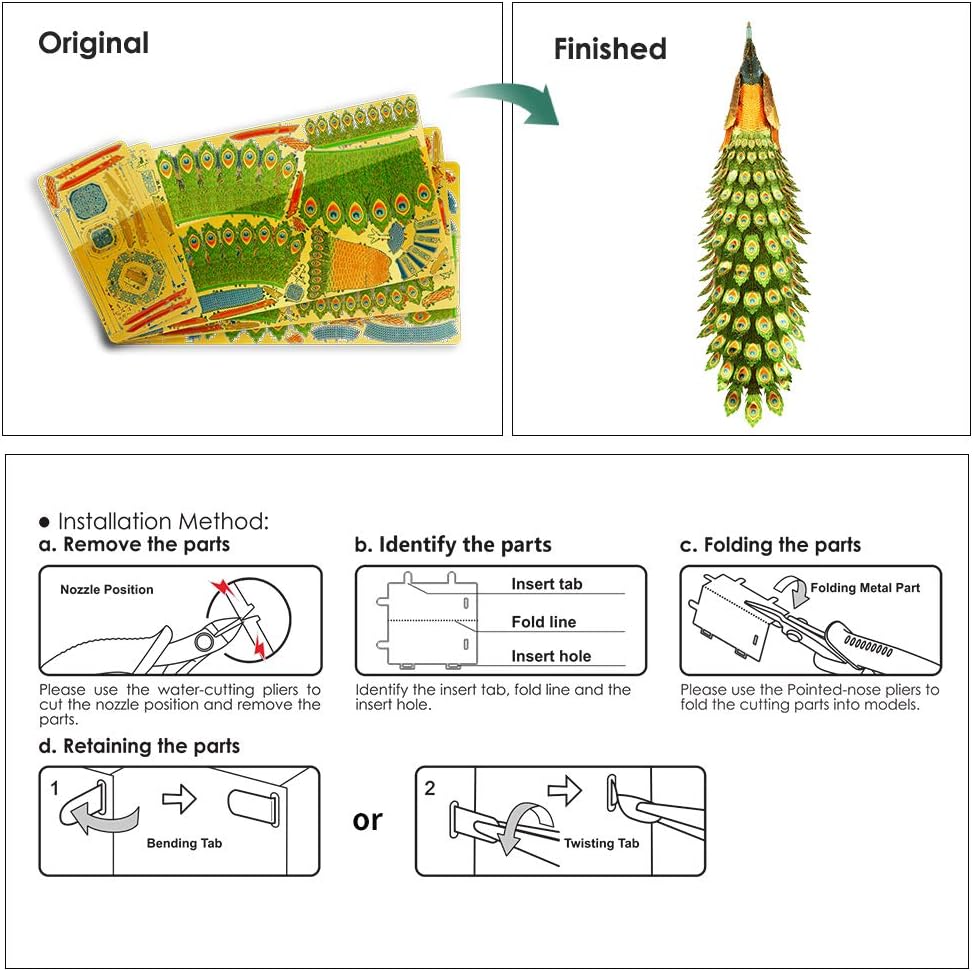 Original

Finished

● Installation Method:

a. Remove the parts

Nozzle Position

Please use the water-cutting pliers to cut the nozzle position and remove the parts.

b. Identify the parts

Insert tab

Fold line

Insert hole

Identify the insert tab, fold line and the insert hole.

c. Folding the parts

Folding Metal Part

Please use the Pointed-nose pliers to fold the cutting parts into models.

d. Retaining the parts

1

Bending Tab

or

2

Twisting Tab